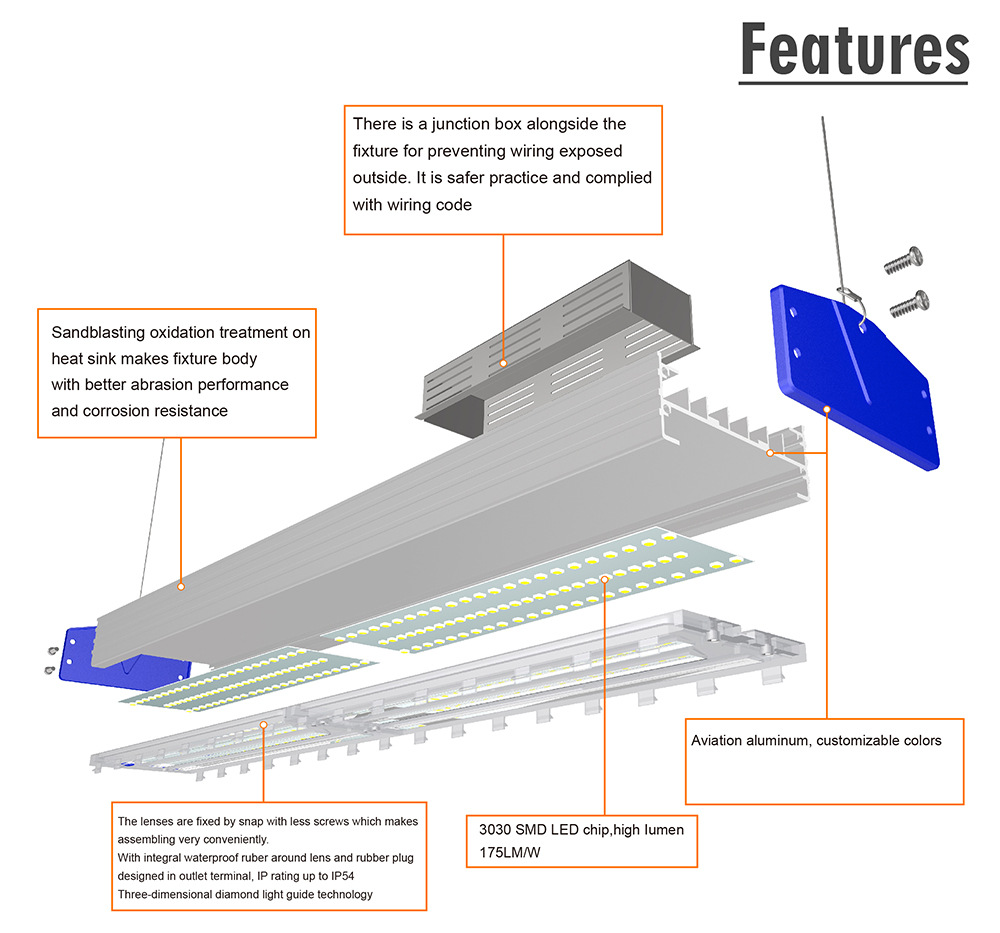 Features

There is a junction box alongside the fixture for preventing wiring exposed outside. It is safer practice and complied with wiring code

Sandblasting oxidation treatment on heat sink makes fixture body with better abrasion performance and corrosion resistance

Aviation aluminum, customizable colors

The lenses are fixed by snap with less screws which makes assembling very conveniently.
With integral waterproof ruber around lens and rubber plug designed in outlet terminal, IP rating up to IP54
Three-dimensional diamond light guide technology

3030 SMD LED chip,high lumen 175LM/W