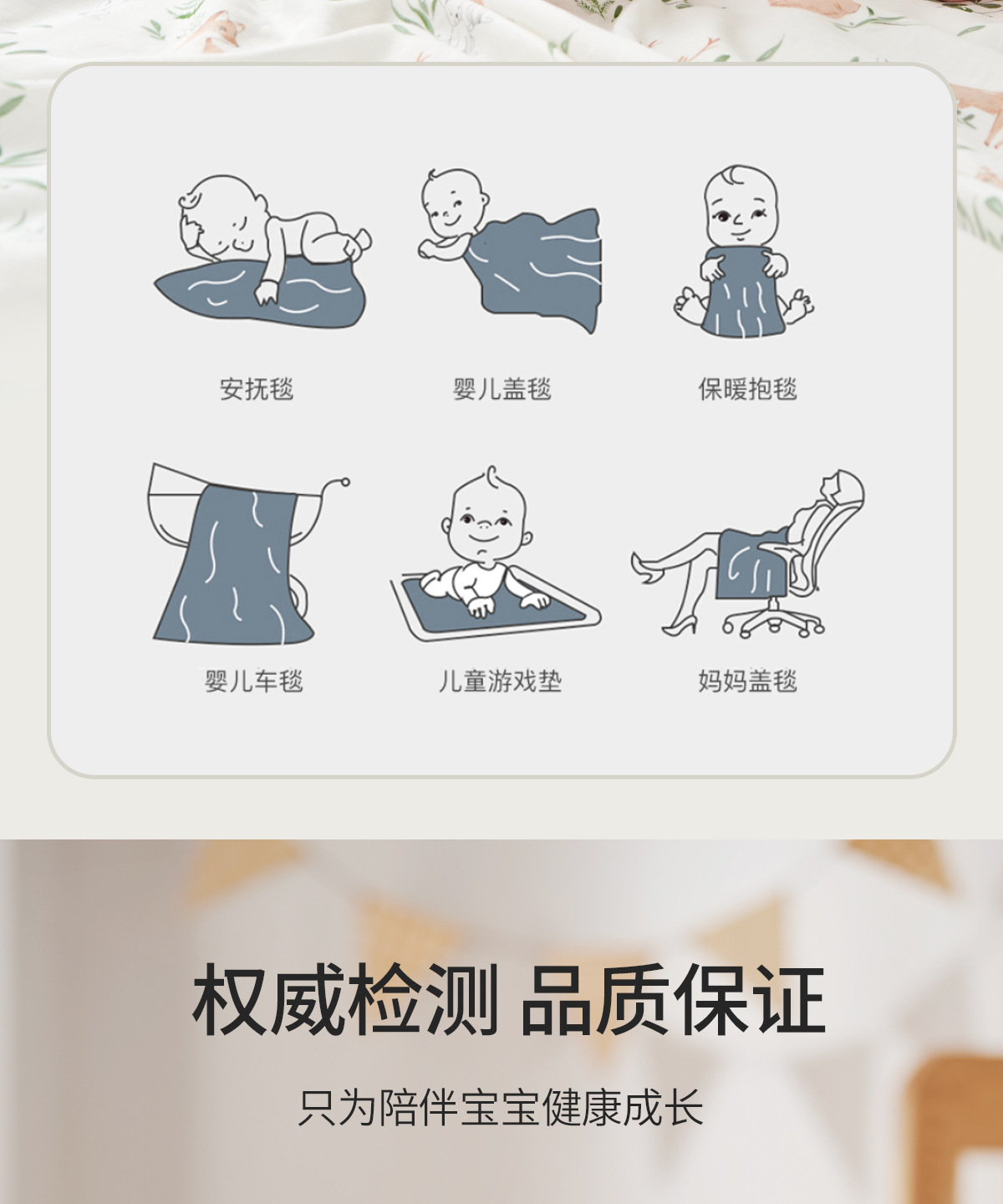 安抚毯 婴儿盖毯 保暖抱毯

婴儿车毯 儿童游戏垫 妈妈盖毯

权威检测 品质保证

只为陪伴宝宝健康成长