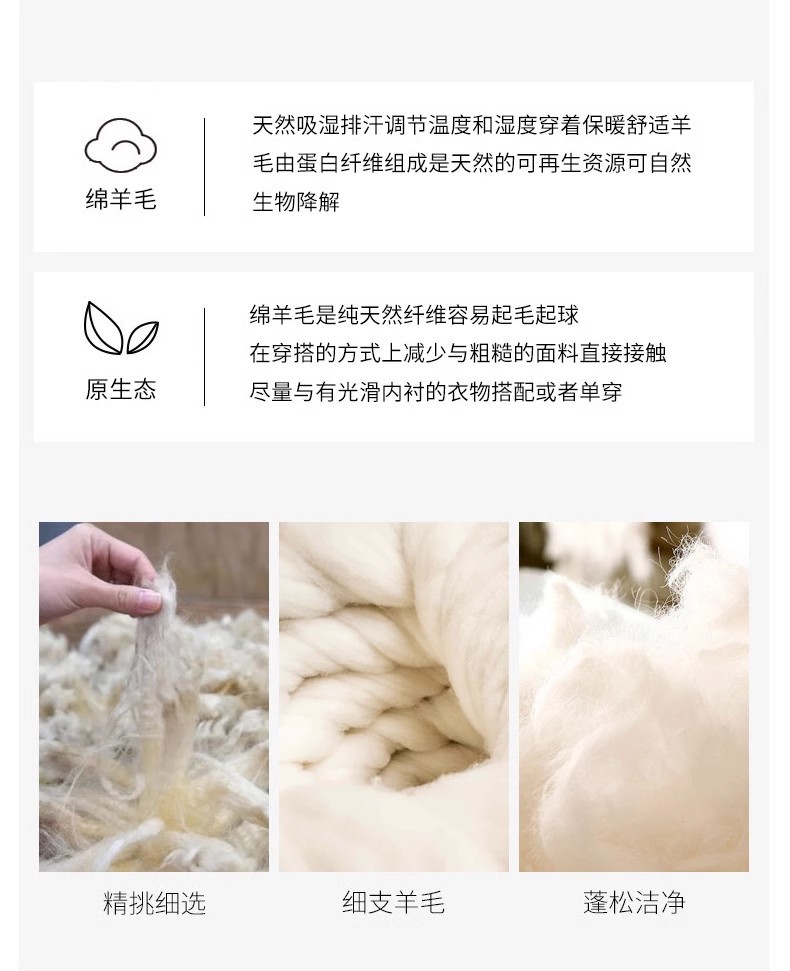 绵羊毛

天然吸湿排汗调节温度和湿度穿着保暖舒适羊毛由蛋白纤维组成是天然的可再生资源可自然生物降解

原生态

绵羊毛是纯天然纤维容易起毛起球
在穿搭的方式上减少与粗糙的面料直接接触
尽量与有光滑内衬的衣物搭配或者单穿

精挑细选

细支羊毛

蓬松洁净