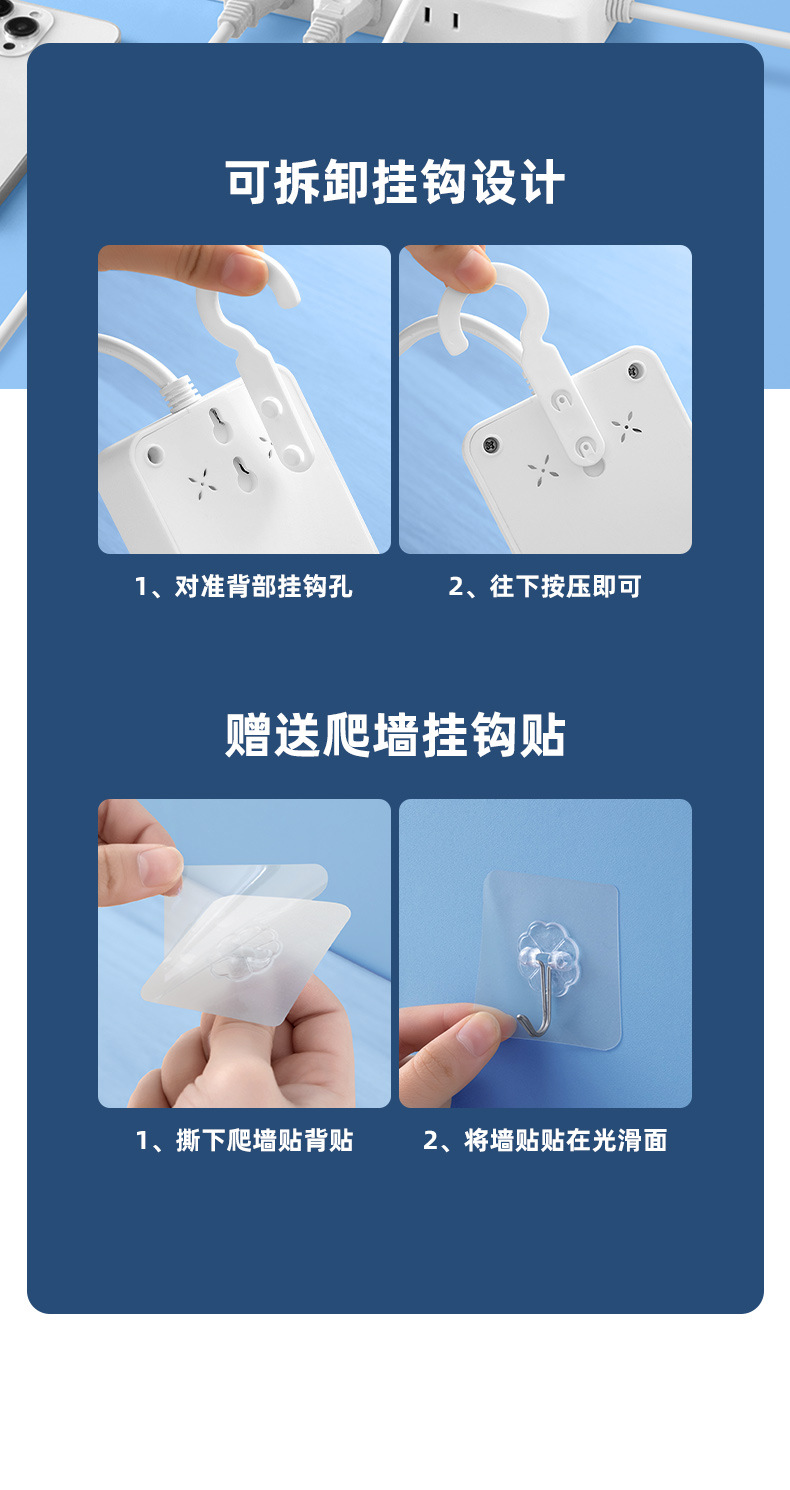 可拆卸挂钩设计

1、对准背部挂钩孔

2、往下按压即可

赠送爬墙挂钩贴

1、撕下爬墙贴背贴

2、将墙贴贴在光滑面