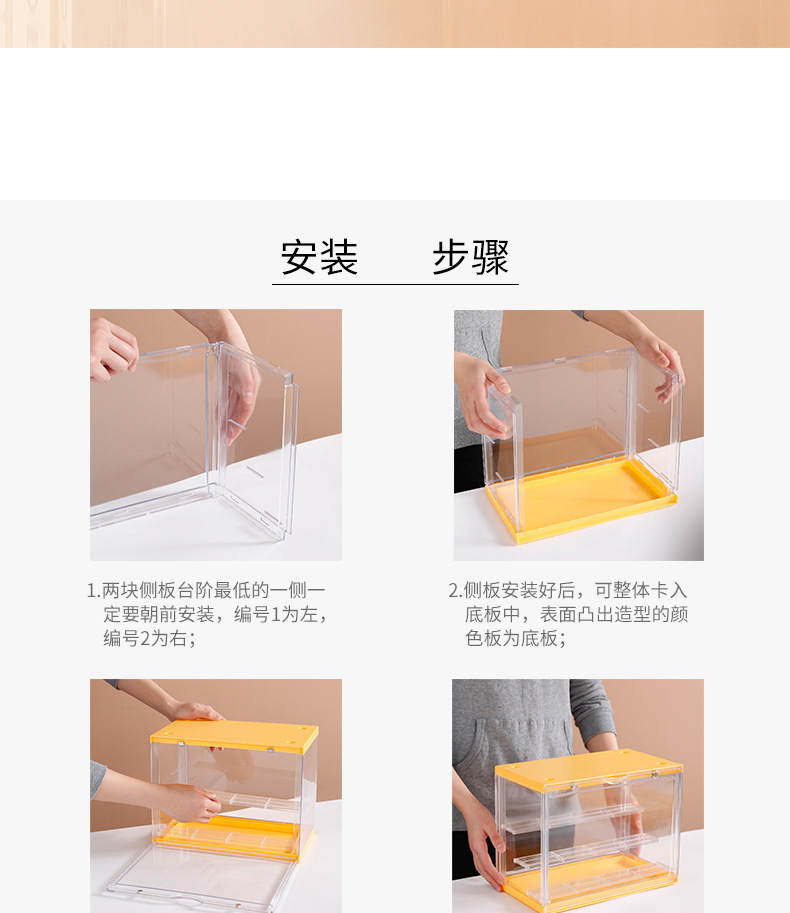 安装　步骤

1.两块侧板台阶最低的一侧一定要朝前安装，编号1为左，编号2为右；

2.侧板安装好后，可整体卡入底板中，表面凸出造型的颜色板为底板；