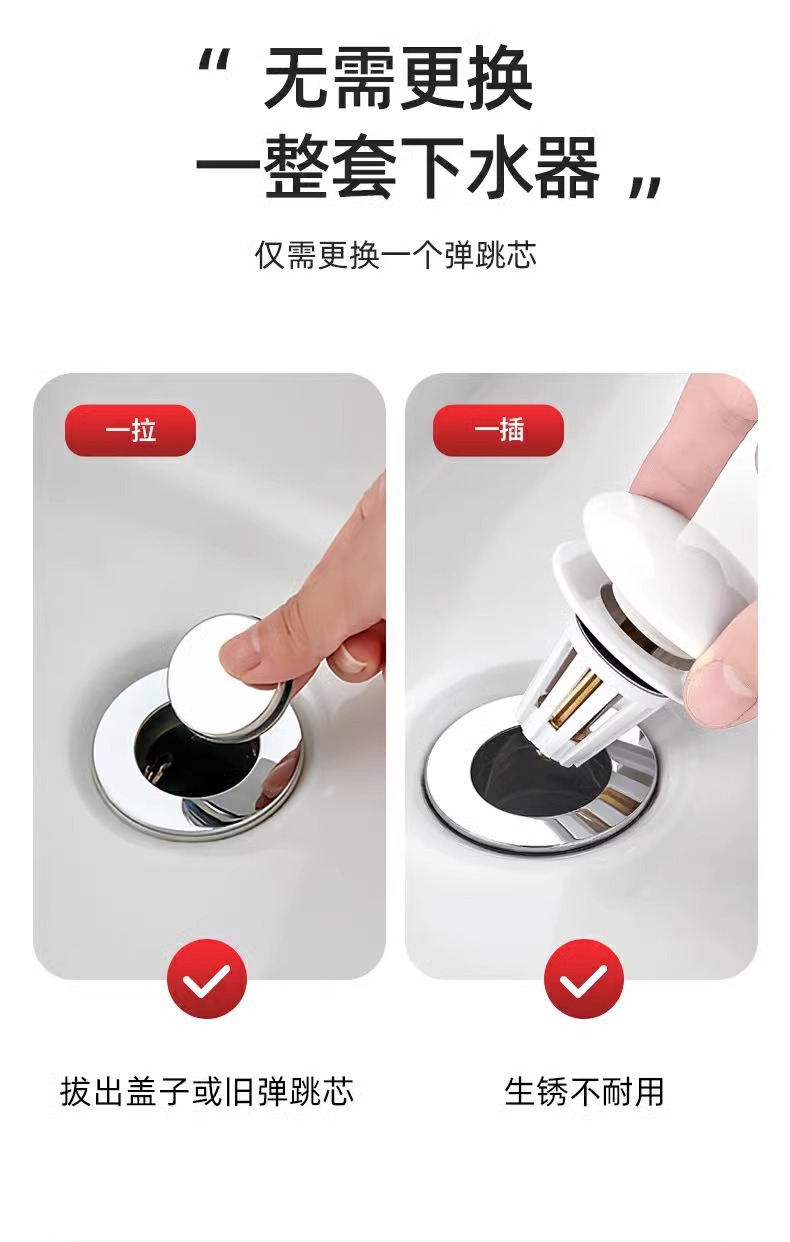 “ 无需更换
一整套下水器 ”

仅需更换一个弹跳芯

一拉

一插

拔出盖子或旧弹跳芯

生锈不耐用