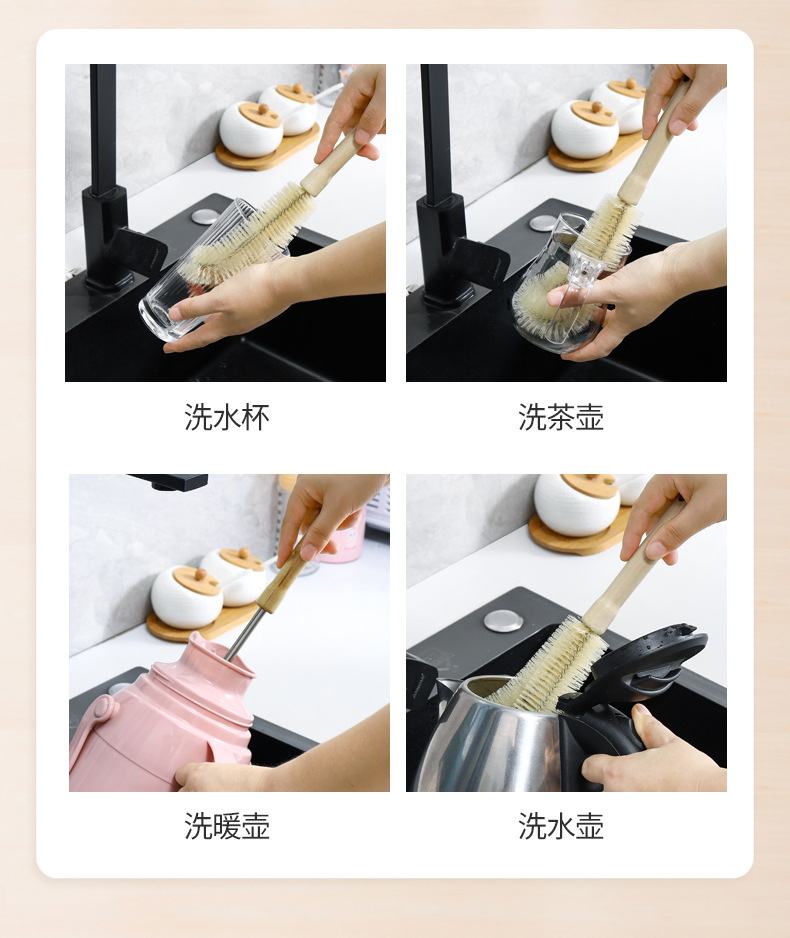 洗水杯

洗茶壶

洗暖壶

洗水壶