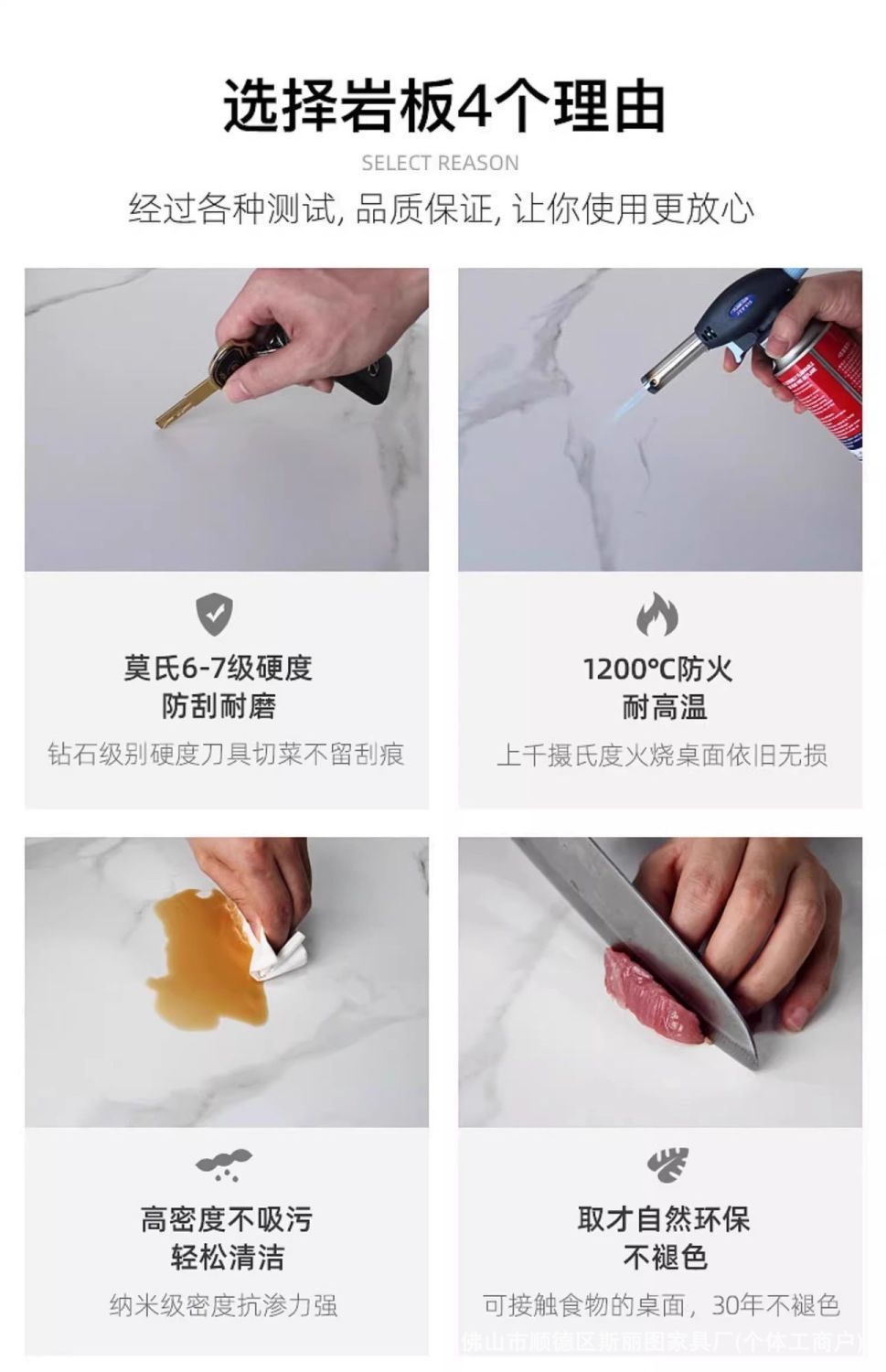 选择岩板4个理由

SELECT REASON

经过各种测试, 品质保证, 让你使用更放心

莫氏6-7级硬度
防刮耐磨

钻石级别硬度刀具切菜不留刮痕

1200℃防火
耐高温

上千摄氏度火烧桌面依旧无损

高密度不吸污
轻松清洁

纳米级密度抗渗力强

取才自然环保
不褪色

可接触食物的桌面，30年不褪色

佛山市顺德区斯丽图家具厂(个体工商户)