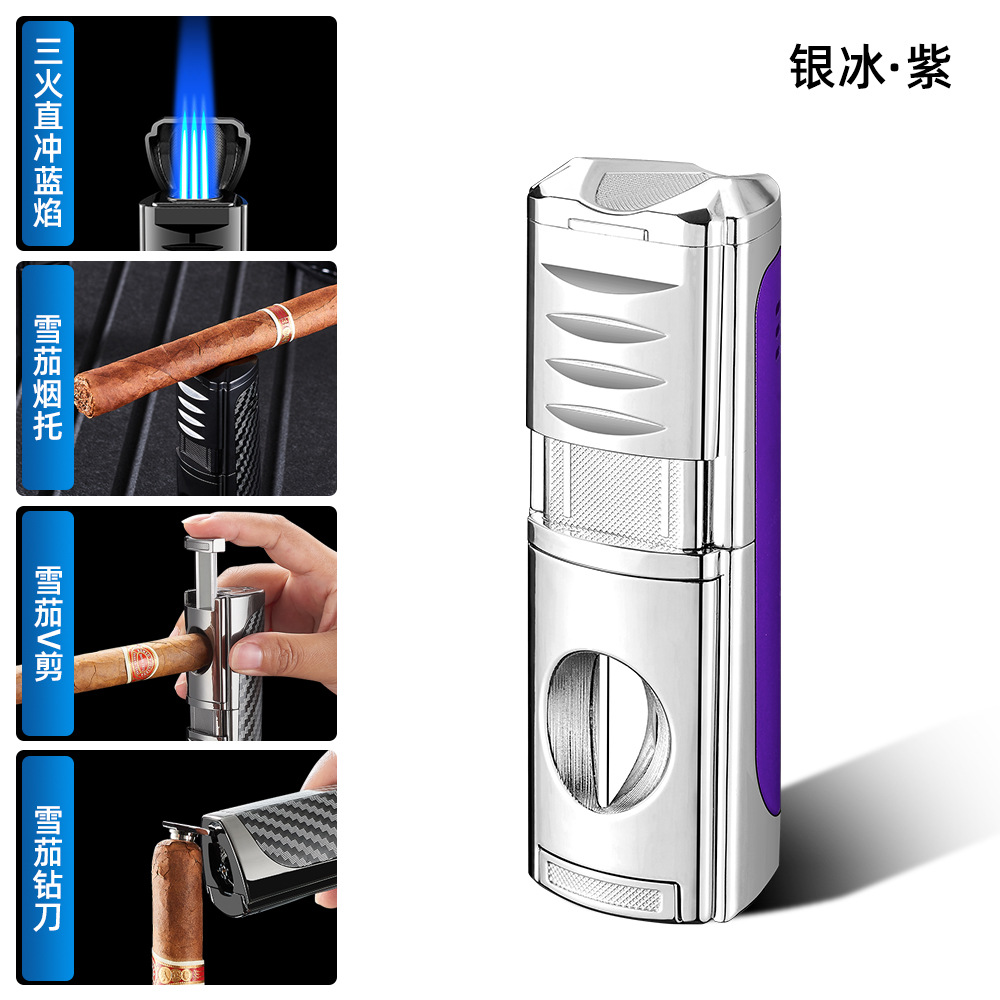 三火直冲蓝焰

雪茄烟托

雪茄V剪

雪茄钻刀

银冰·紫