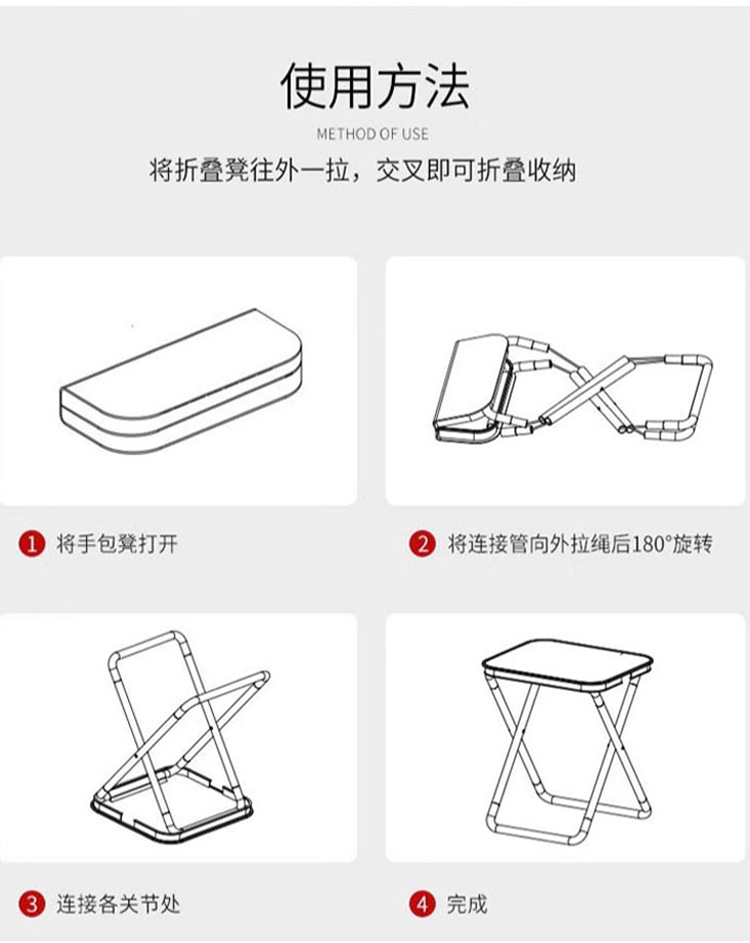 使用方法

METHOD OF USE

将折叠凳往外一拉，交叉即可折叠收纳

1 将手包凳打开

2 将连接管向外拉绳后180°旋转

3 连接各关节处

4 完成