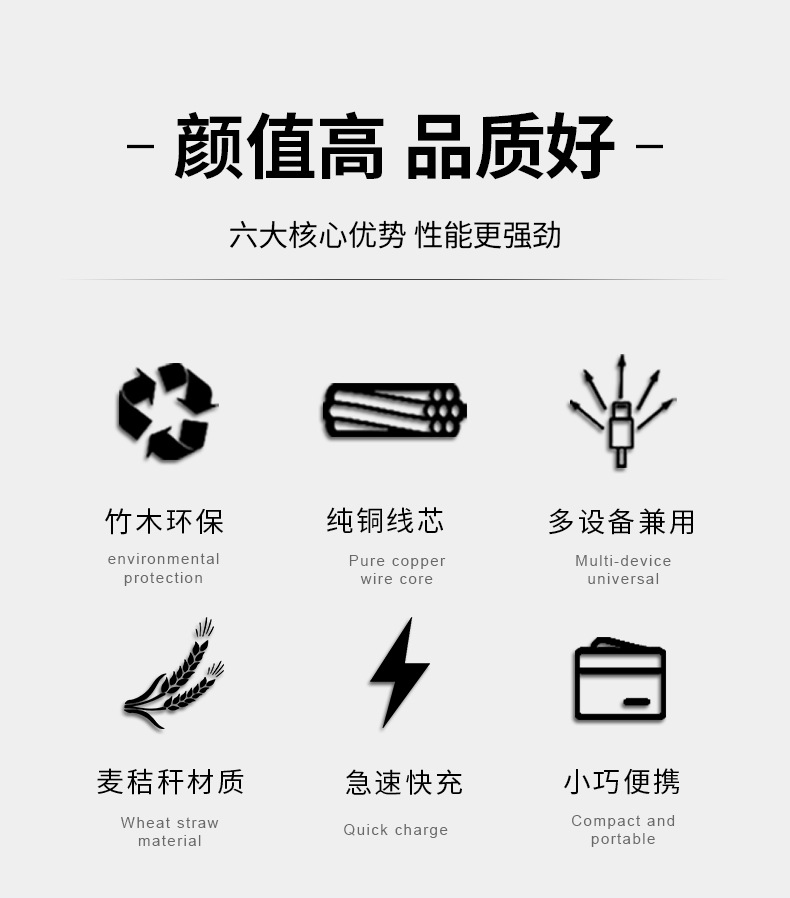 - 颜值高 品质好 -

六大核心优势 性能更强劲

竹木环保
environmental protection

纯铜线芯
Pure copper wire core

多设备兼用
Multi-device universal

麦秸秆材质
Wheat straw material

急速快充
Quick charge

小巧便携
Compact and portable