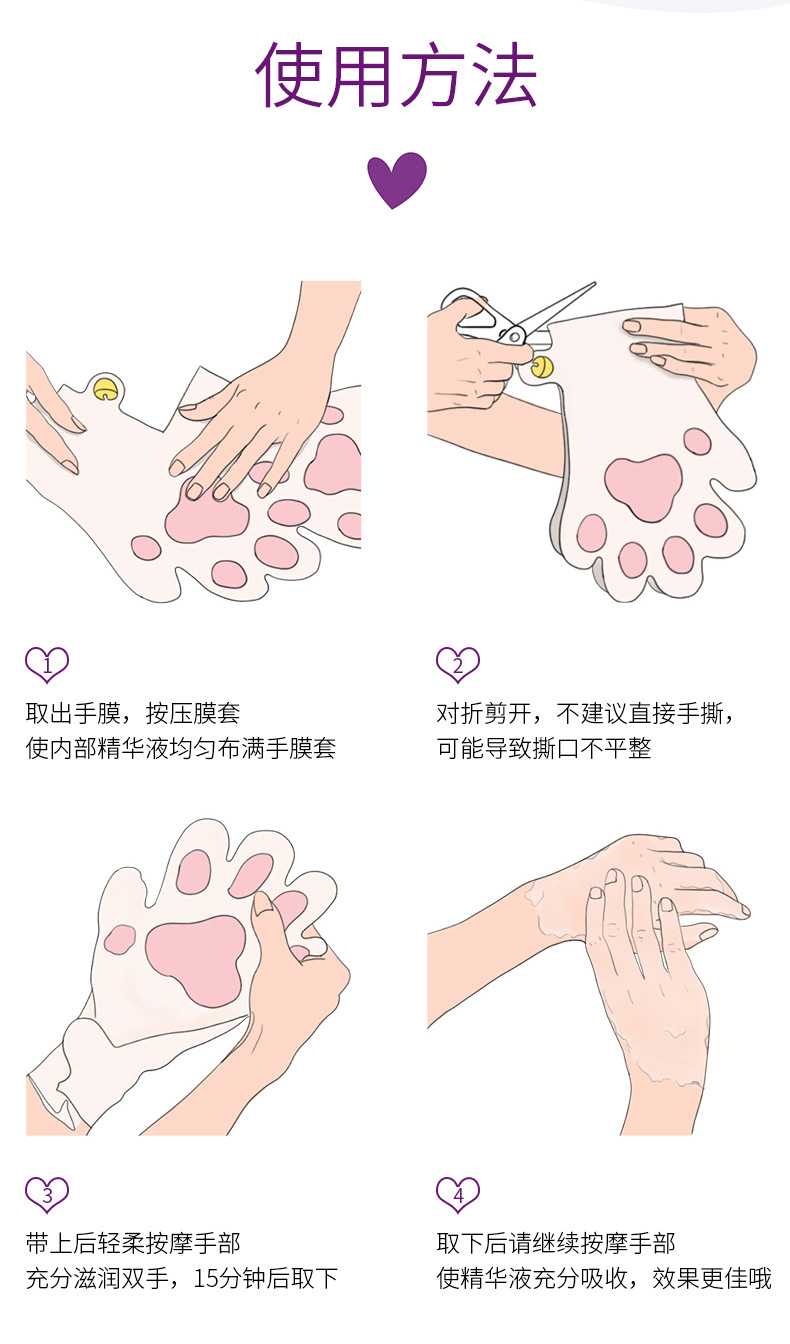 使用方法

1

取出手膜，按压膜套
使内部精华液均匀布满手膜套

2

对折剪开，不建议直接手撕，
可能导致撕口不平整

3

带上后轻柔按摩手部
充分滋润双手，15分钟后取下

4

取下后请继续按摩手部
使精华液充分吸收，效果更佳哦