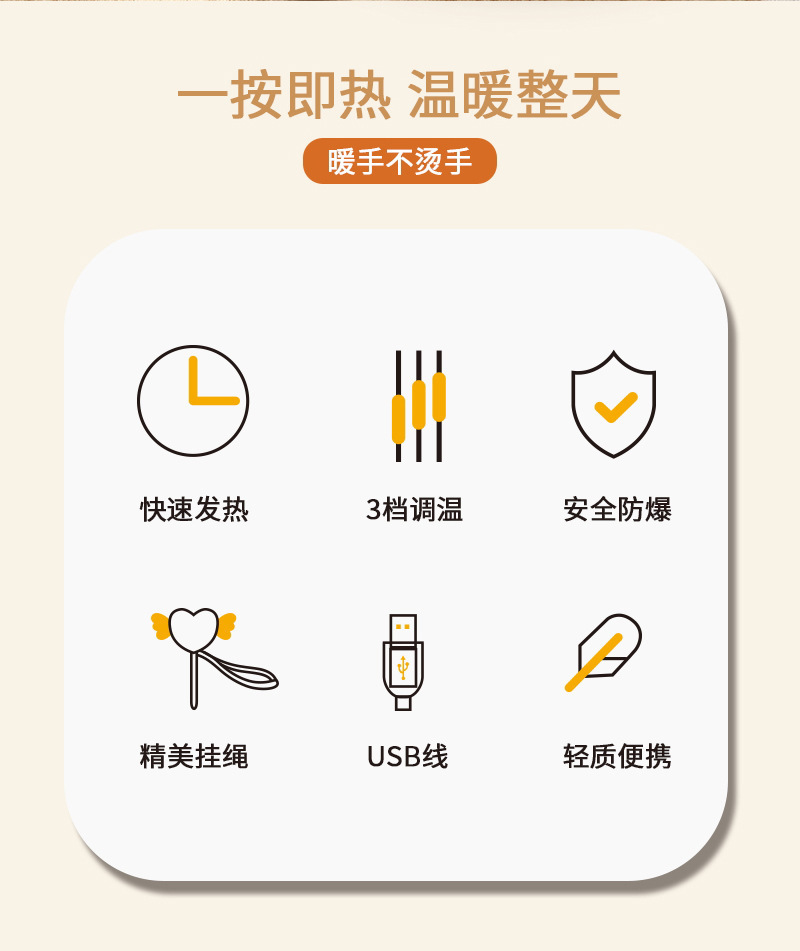 一按即热 温暖整天

暖手不烫手

快速发热

3档调温

安全防爆

精美挂绳

USB线

轻质便携