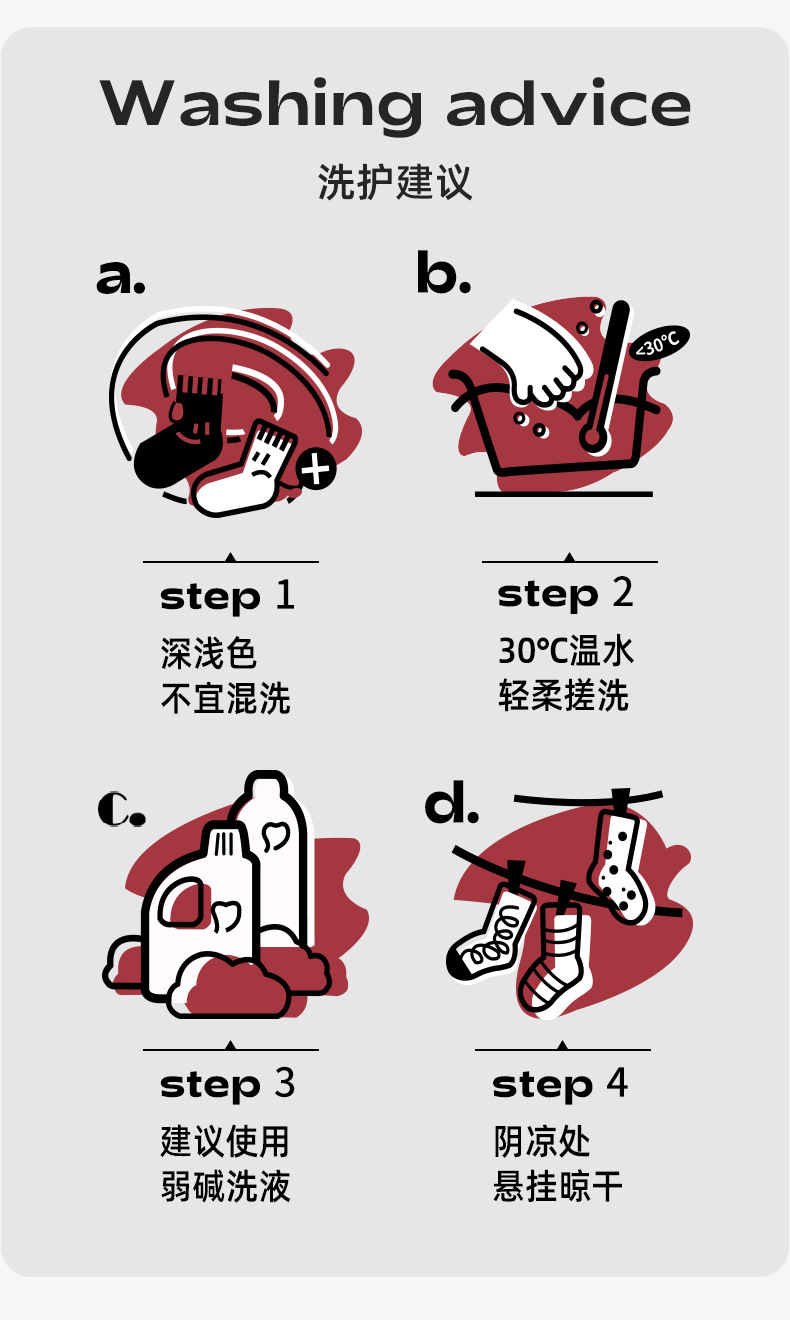 Washing advice
洗护建议

a.

step 1
深浅色
不宜混洗

b.

<30°C

step 2
30℃温水
轻柔搓洗

c.

step 3
建议使用
弱碱洗液

d.

step 4
阴凉处
悬挂晾干