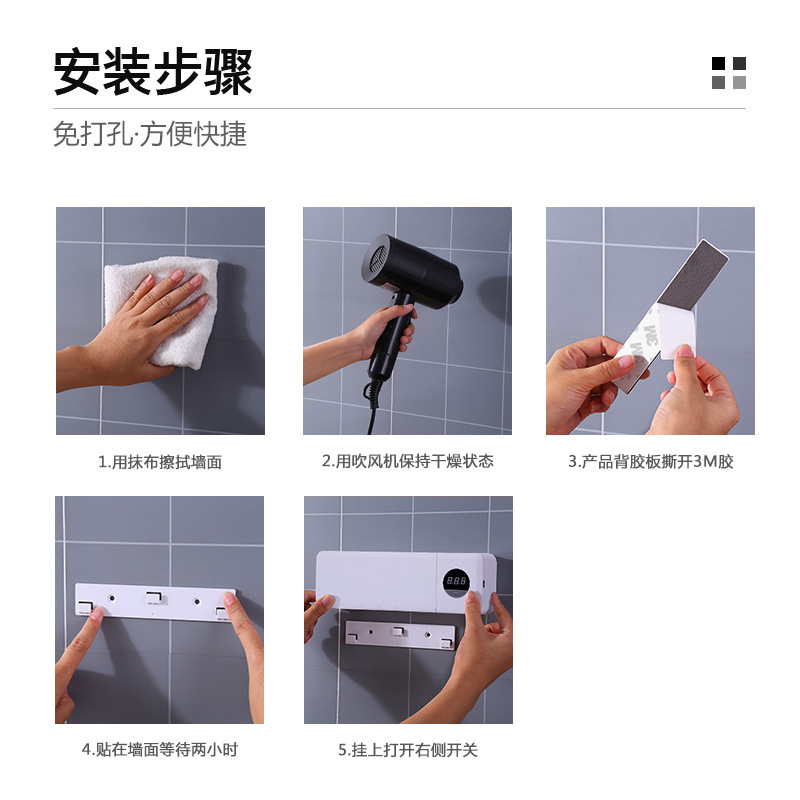 安装步骤

免打孔·方便快捷

3M

1.用抹布擦拭墙面

2.用吹风机保持干燥状态

3.产品背胶板撕开3M胶

888

4.贴在墙面等待两小时

5.挂上打开右侧开关