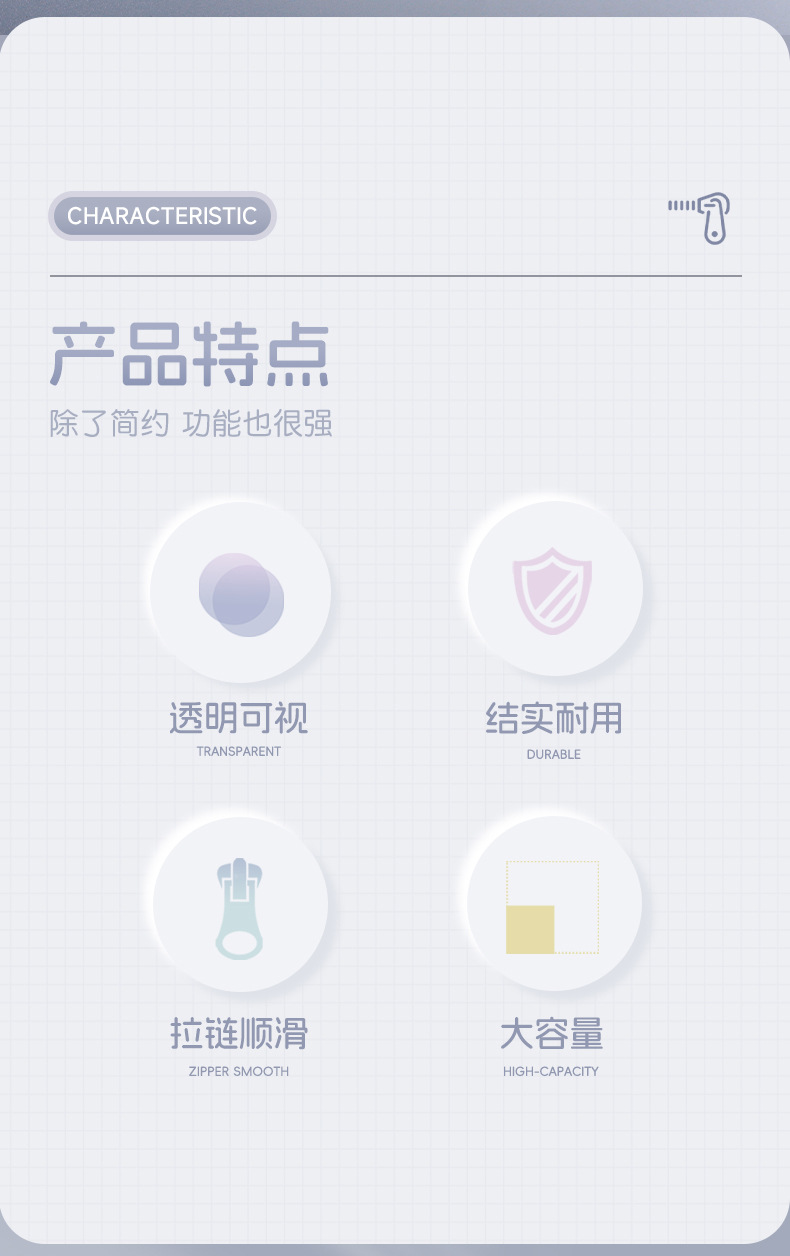 CHARACTERISTIC

产品特点

除了简约 功能也很强

透明可视
TRANSPARENT

结实耐用
DURABLE

拉链顺滑
ZIPPER SMOOTH

大容量
HIGH-CAPACITY