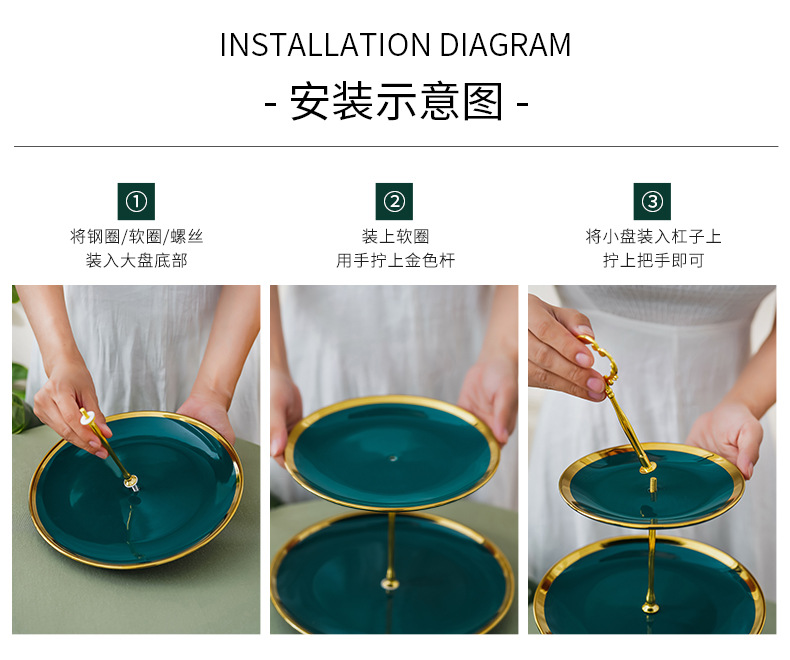 INSTALLATION DIAGRAM

- 安装示意图 -

①
将钢圈/软圈/螺丝
装入大盘底部

②
装上软圈
用手拧上金色杆

③
将小盘装入杠子上
拧上把手即可