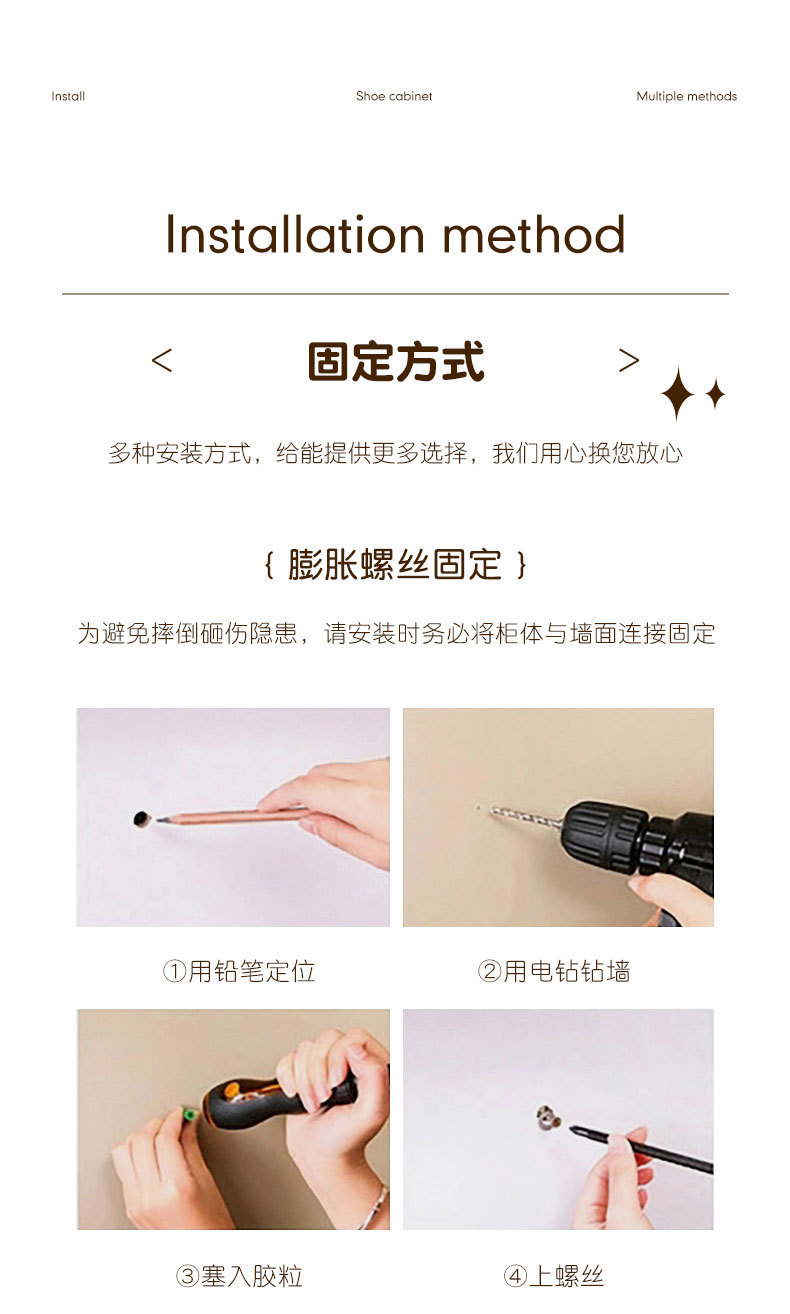 Install

Shoe cabinet

Multiple methods

Installation method

< 固定方式 >

多种安装方式，给能提供更多选择，我们用心换您放心

{ 膨胀螺丝固定 }

为避免摔倒砸伤隐患，请安装时务必将柜体与墙面连接固定

①用铅笔定位

②用电钻钻墙

③塞入胶粒

④上螺丝