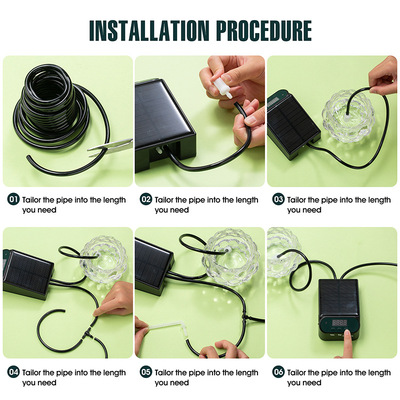 INSTALLATION PROCEDURE

01 Tailor the pipe into the length you need

02 Tailor the pipe into the length you need

03 Tailor the pipe into the length you need

04 Tailor the pipe into the length you need

05 Tailor the pipe into the length you need

06 Tailor the pipe into the length you need