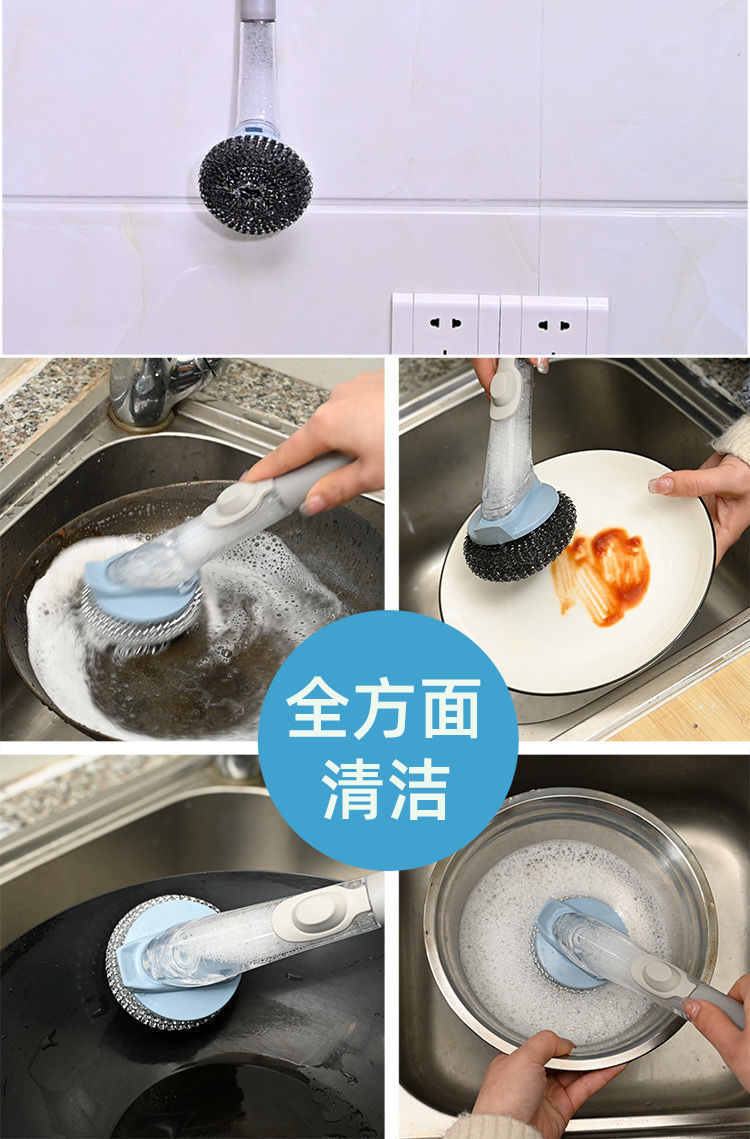 全方面
清洁