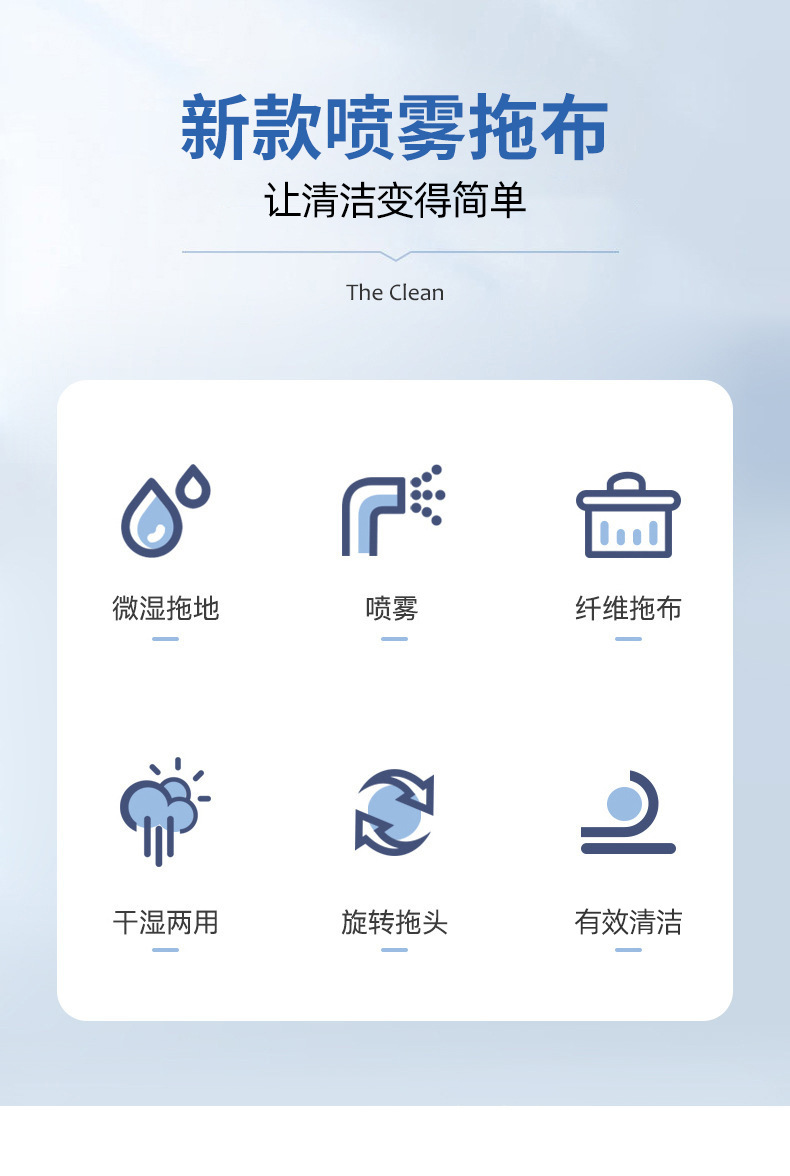 新款喷雾拖布

让清洁变得简单

The Clean

微湿拖地

喷雾

纤维拖布

干湿两用

旋转拖头

有效清洁