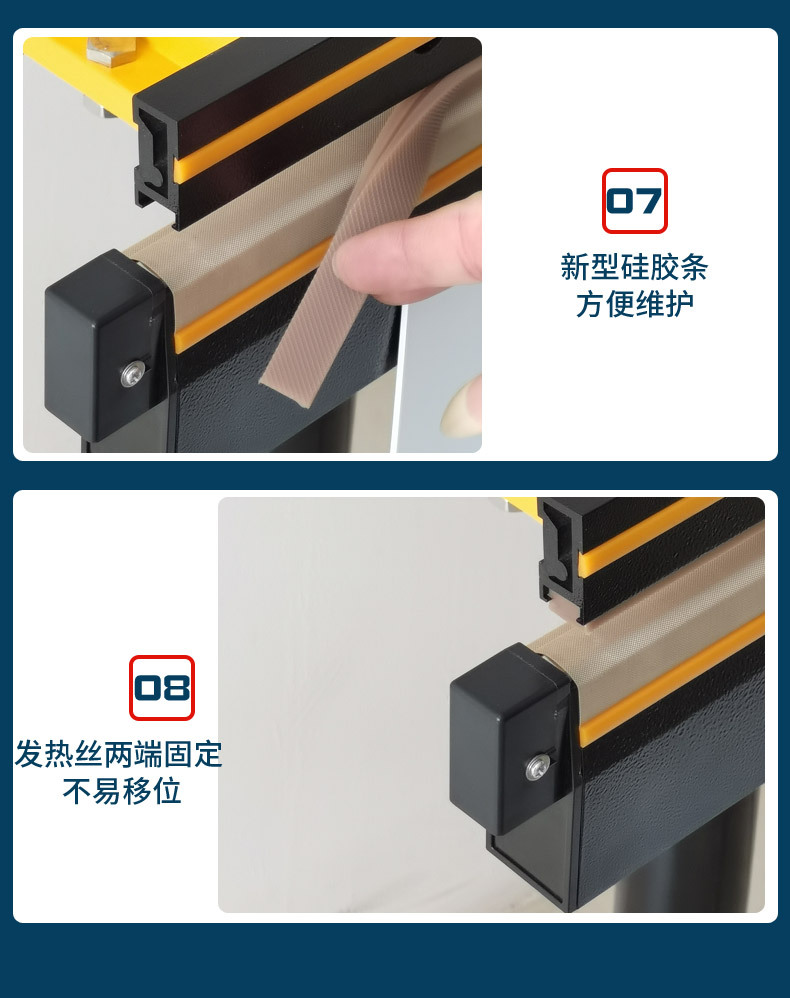 07

新型硅胶条
方便维护

08

发热丝两端固定
不易移位