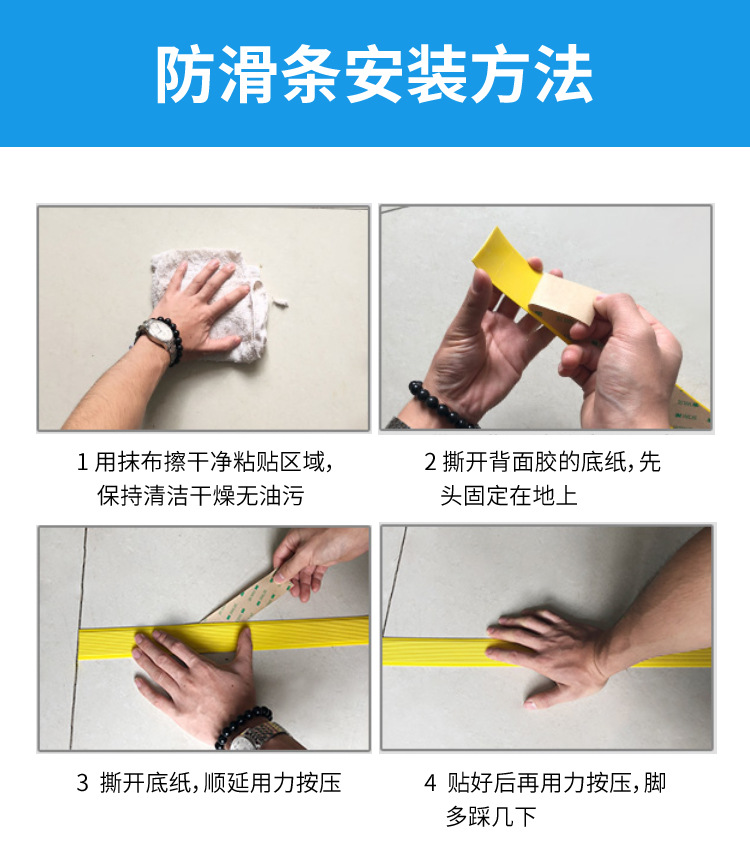 防滑条安装方法

1 用抹布擦干净粘贴区域，保持清洁干燥无油污

2 撕开背面胶的底纸，先头固定在地上

3 撕开底纸，顺延用力按压

4 贴好后再用力按压，脚多踩几下