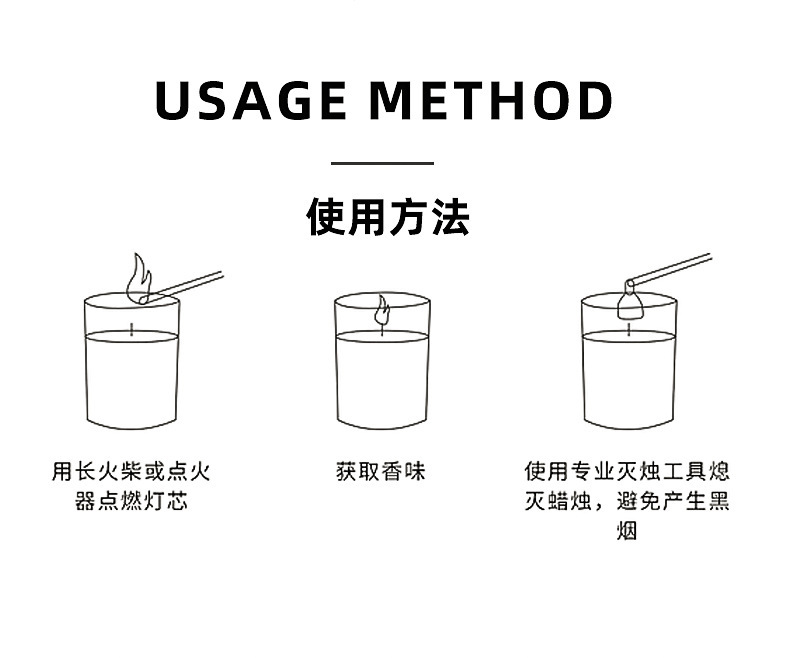 USAGE METHOD

使用方法

用长火柴或点火器点燃灯芯

获取香味

使用专业灭烛工具熄灭蜡烛，避免产生黑烟