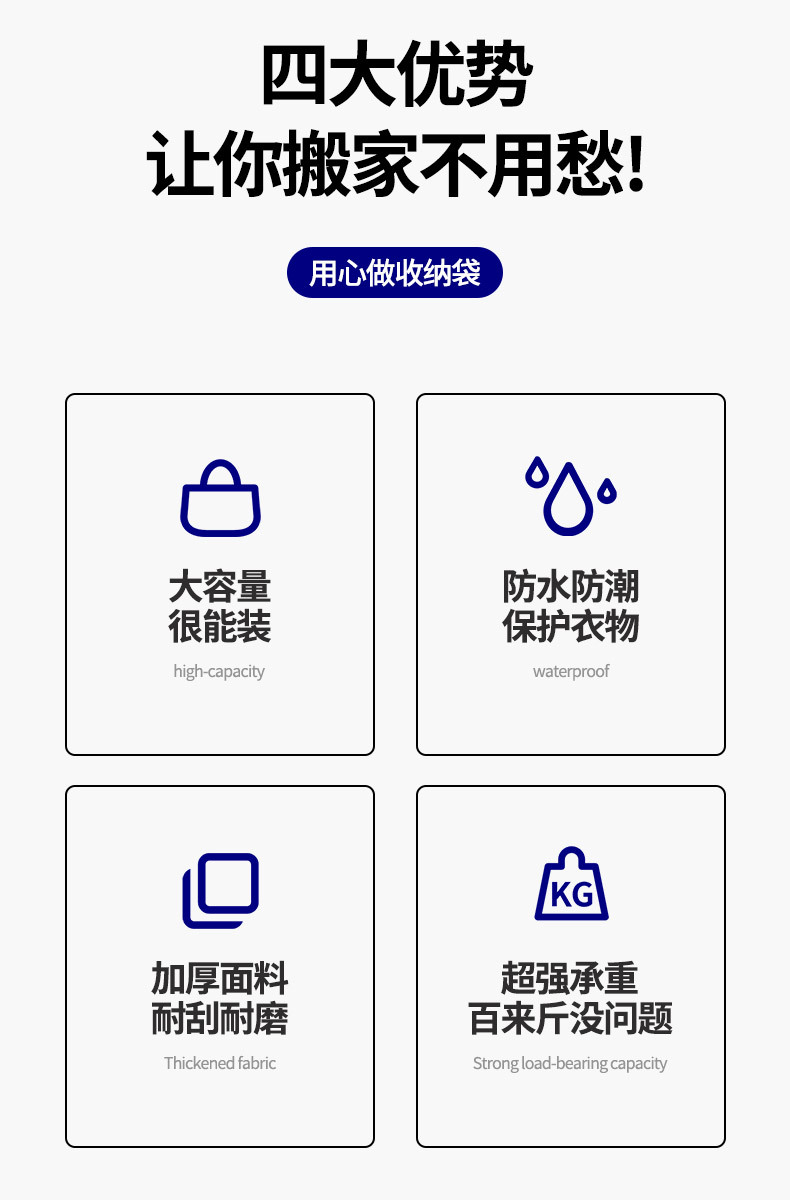 四大优势
让你搬家不用愁!

用心做收纳袋

大容量
很能装
high-capacity

防水防潮
保护衣物
waterproof

加厚面料
耐刮耐磨
Thickened fabric

KG
超强承重
百来斤没问题
Strong load-bearing capacity