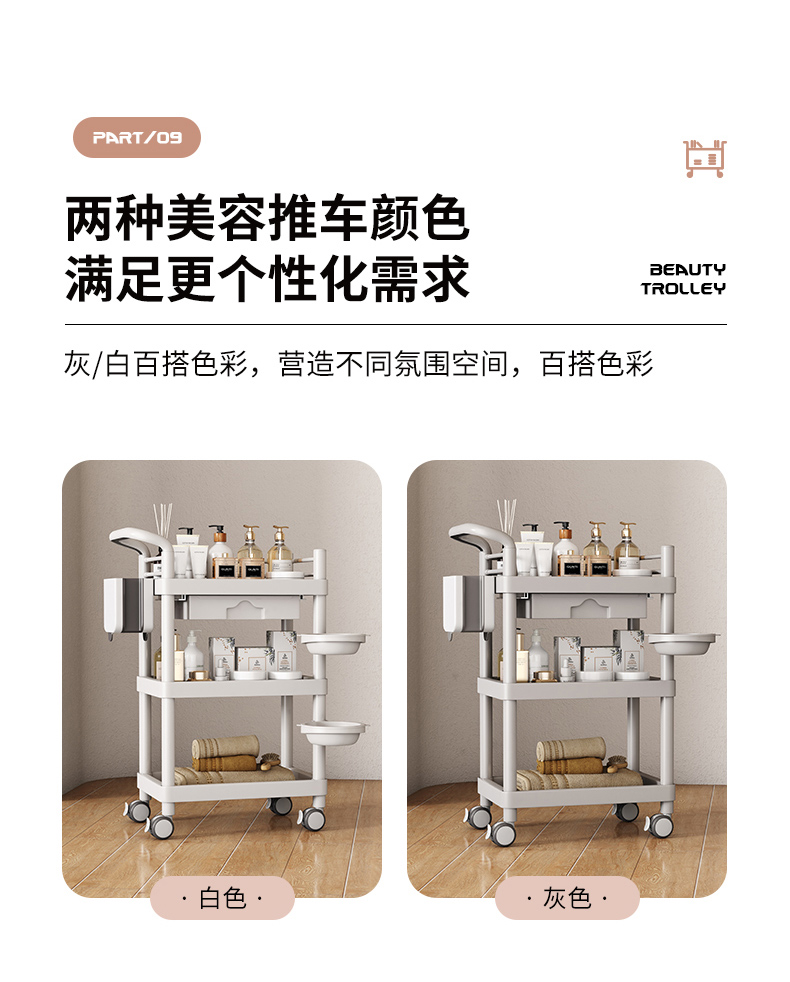 PART/09

两种美容推车颜色
满足更个性化需求

BEAUTY TROLLEY

灰/白百搭色彩，营造不同氛围空间，百搭色彩

· 白色 ·

· 灰色 ·