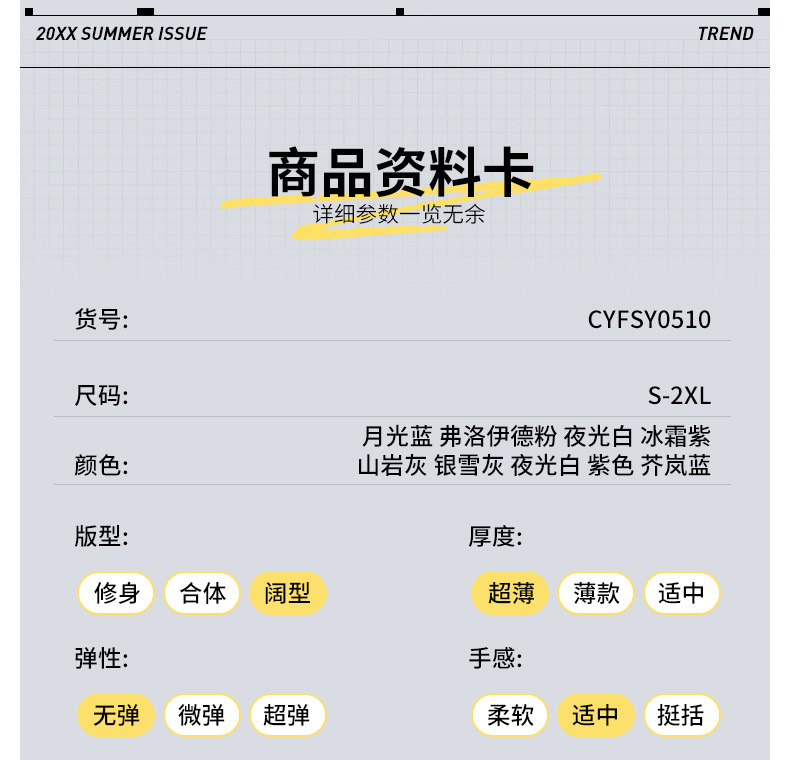 20XX SUMMER ISSUE

TREND

商品资料卡

详细参数一览无余

货号: CYFSY0510

尺码: S-2XL

颜色: 月光蓝 弗洛伊德粉 夜光白 冰霜紫 山岩灰 银雪灰 夜光白 紫色 芥岚蓝

版型:

修身 合体 阔型

弹性:

无弹 微弹 超弹

厚度:

超薄 薄款 适中

手感:

柔软 适中 挺括