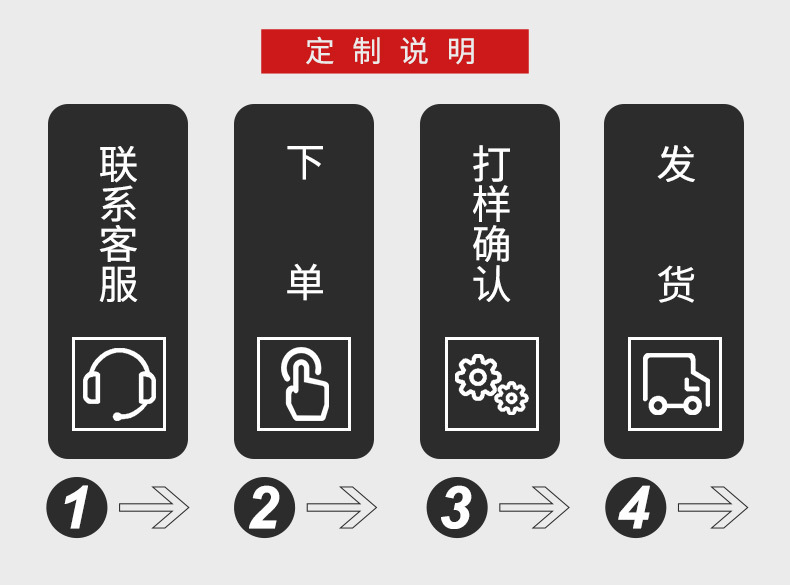 定制说明

联系客服

下单

打样确认

发货

1

2

3

4