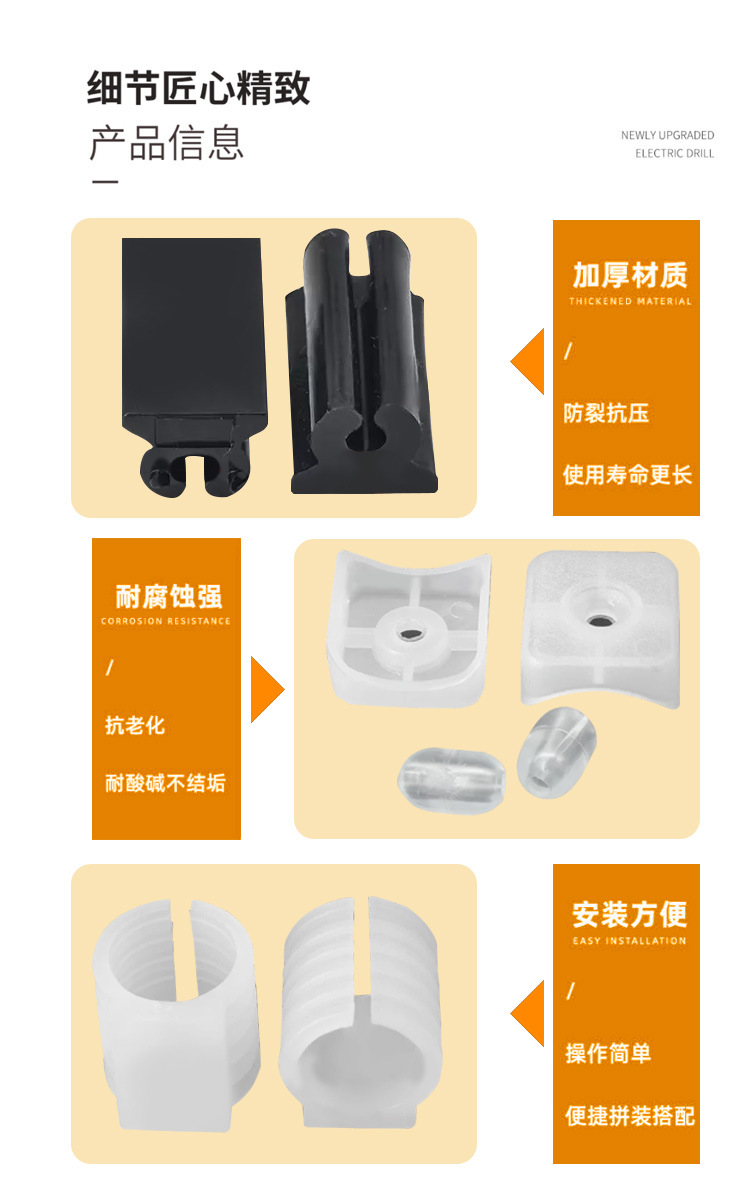 细节匠心精致

产品信息

NEWLY UPGRADED
ELECTRIC DRILL

加厚材质
THICKENED MATERIAL
/
防裂抗压
使用寿命更长

耐腐蚀强
CORROSION RESISTANCE
/
抗老化
耐酸碱不结垢

安装方便
EASY INSTALLATION
/
操作简单
便捷拼装搭配