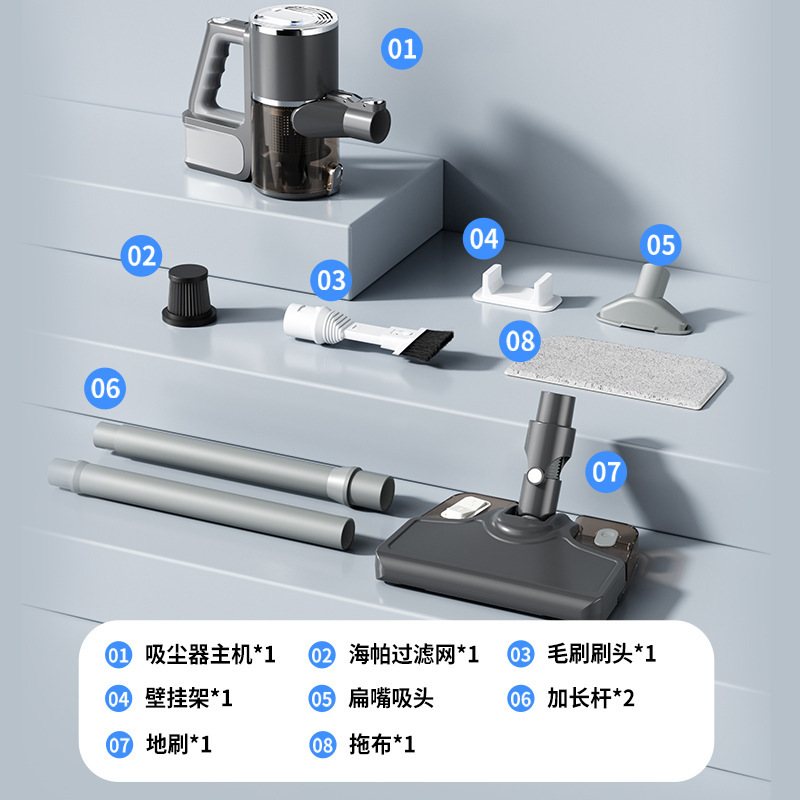 01

02

03

04

05

08

06

07

01 吸尘器主机*1
02 海帕过滤网*1
03 毛刷刷头*1
04 壁挂架*1
05 扁嘴吸头
06 加长杆*2
07 地刷*1
08 拖布*1