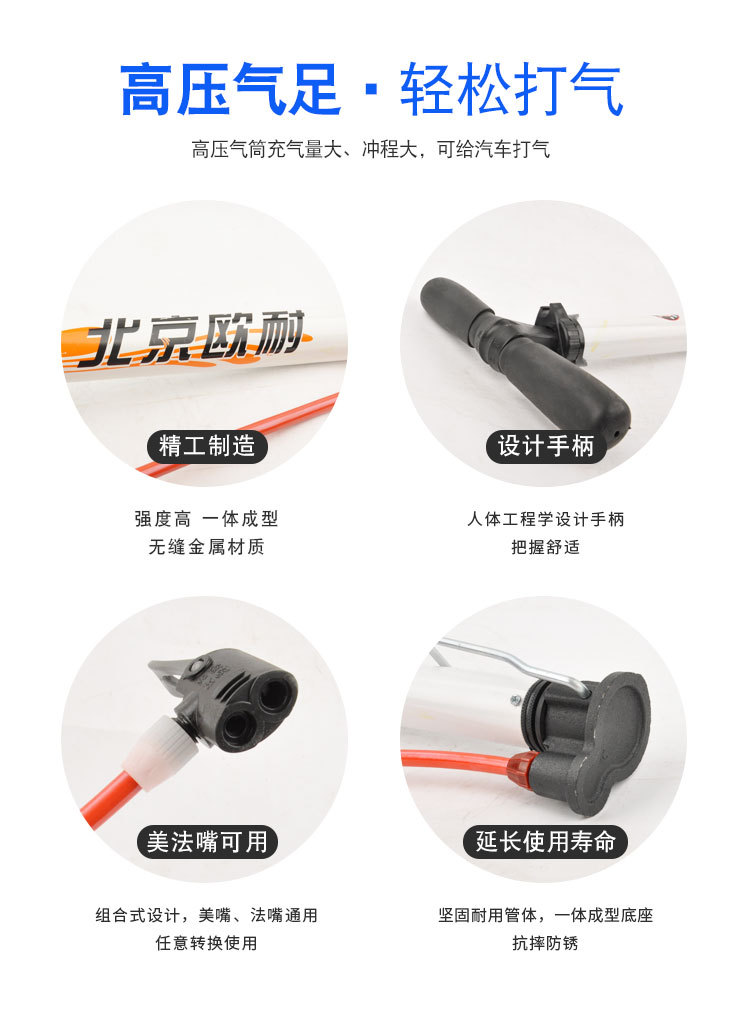 高压气足 · 轻松打气

高压气筒充气量大、冲程大，可给汽车打气

北京欧耐

精工制造

强度高 一体成型
无缝金属材质

设计手柄

人体工程学设计手柄
把握舒适

美法嘴可用

组合式设计，美嘴、法嘴通用
任意转换使用

延长使用寿命

坚固耐用管体，一体成型底座
抗摔防锈