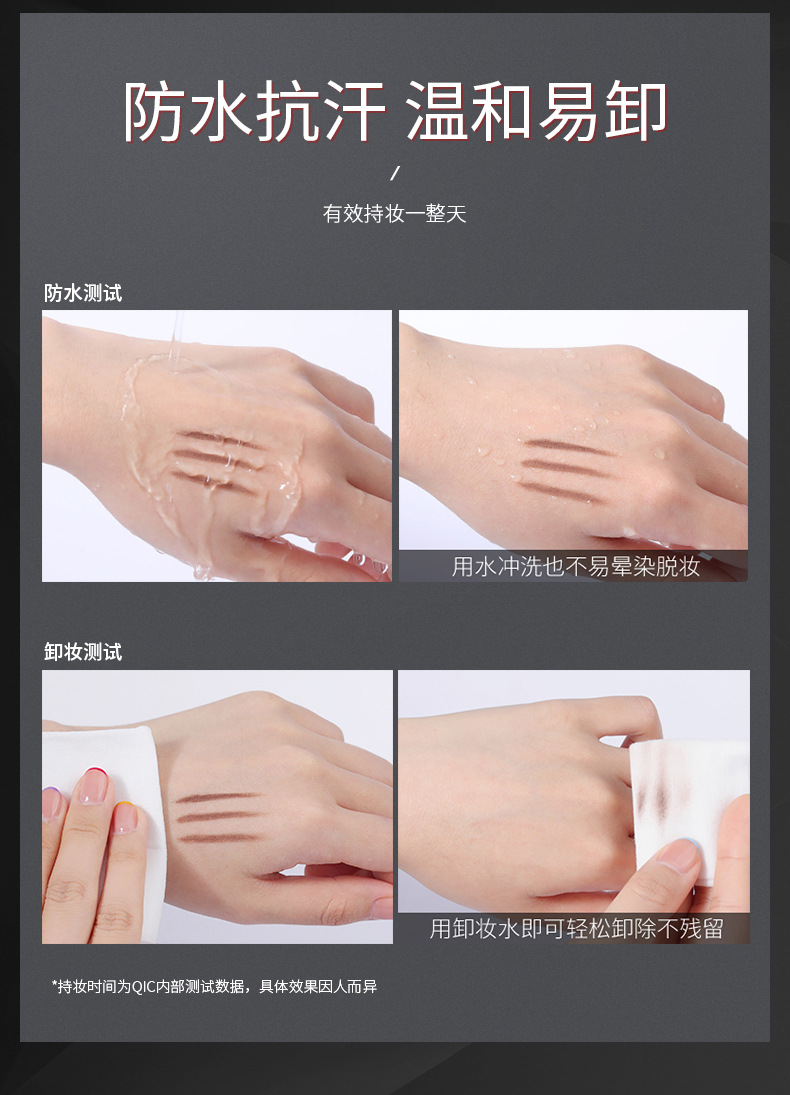 防水抗汗 温和易卸

/

有效持妆一整天

防水测试

用水冲洗也不易晕染脱妆

卸妆测试

用卸妆水即可轻松卸除不残留

*持妆时间为QIC内部测试数据，具体效果因人而异