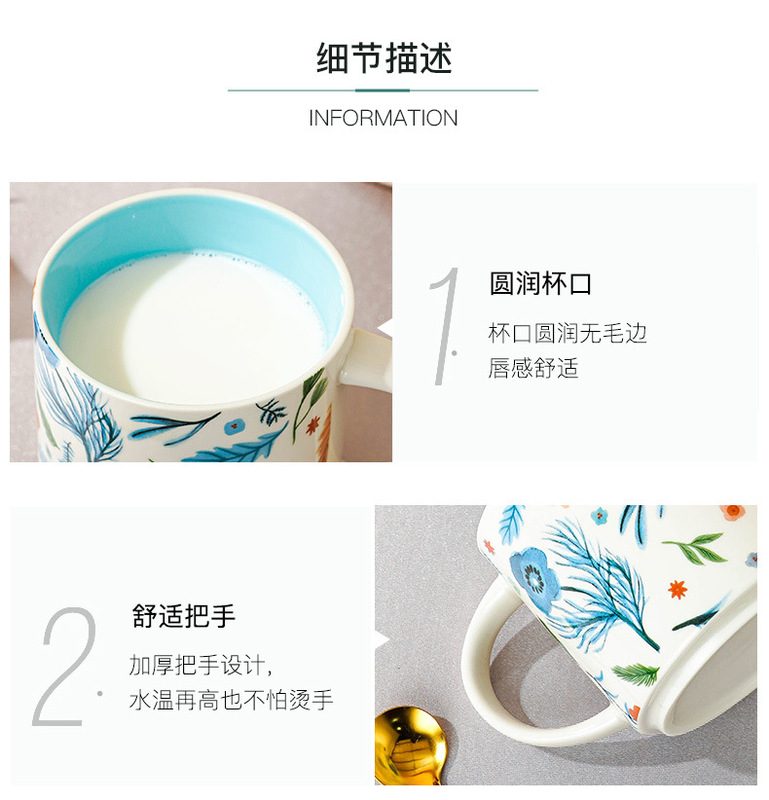 细节描述

INFORMATION

1.

圆润杯口

杯口圆润无毛边
唇感舒适

2.

舒适把手

加厚把手设计，
水温再高也不怕烫手