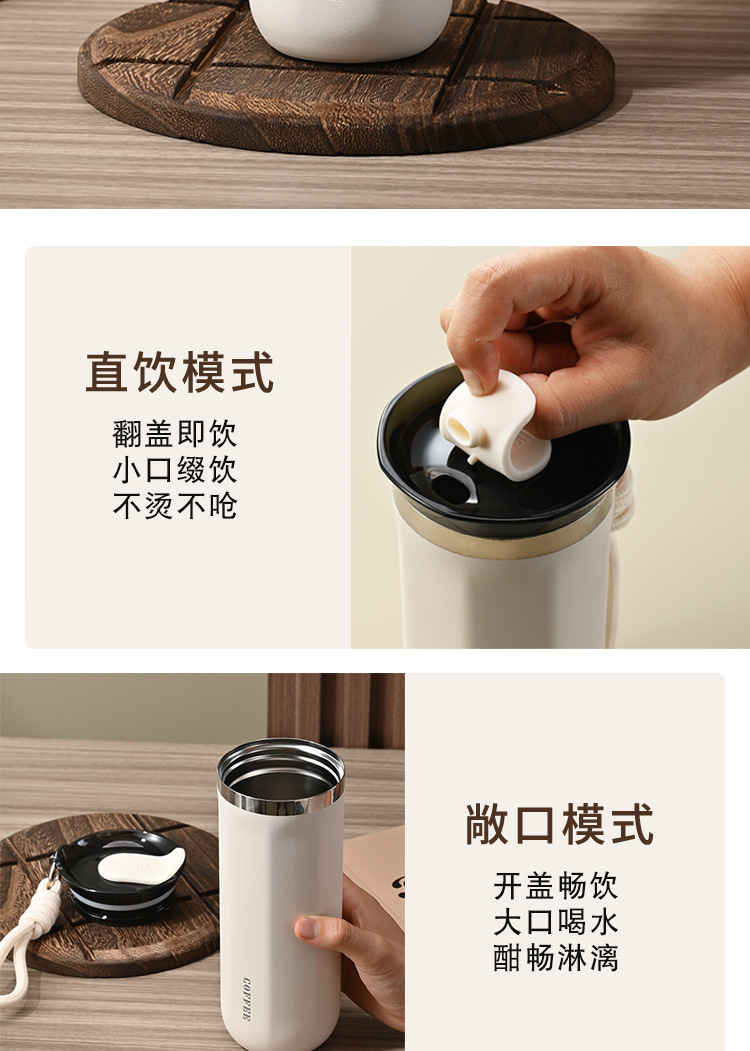 直饮模式

翻盖即饮
小口缀饮
不烫不呛

敞口模式

开盖畅饮
大口喝水
酣畅淋漓

COFFEE