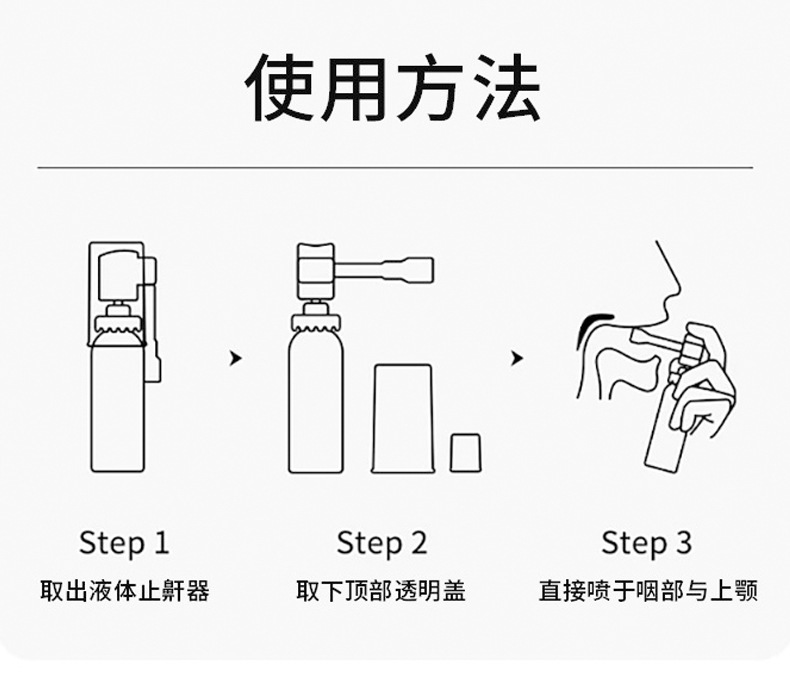 使用方法

Step 1
取出液体止鼾器

Step 2
取下顶部透明盖

Step 3
直接喷于咽部与上颚