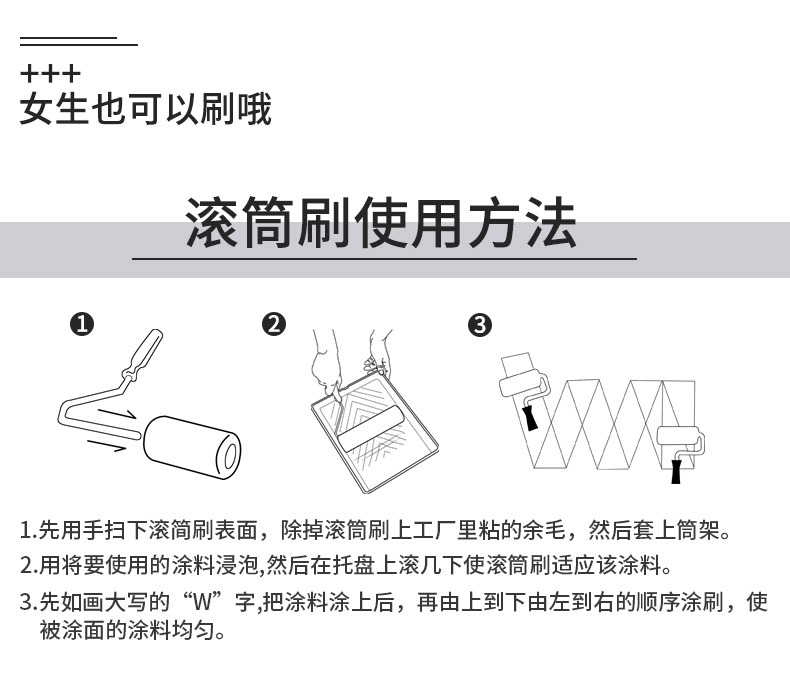 +++
女生也可以刷哦

滚筒刷使用方法

❶

❷

❸

1.先用手扫下滚筒刷表面，除掉滚筒刷上工厂里粘的余毛，然后套上筒架。

2.用将要使用的涂料浸泡,然后在托盘上滚几下使滚筒刷适应该涂料。

3.先如画大写的“W”字,把涂料涂上后，再由上到下由左到右的顺序涂刷，使被涂面的涂料均匀。