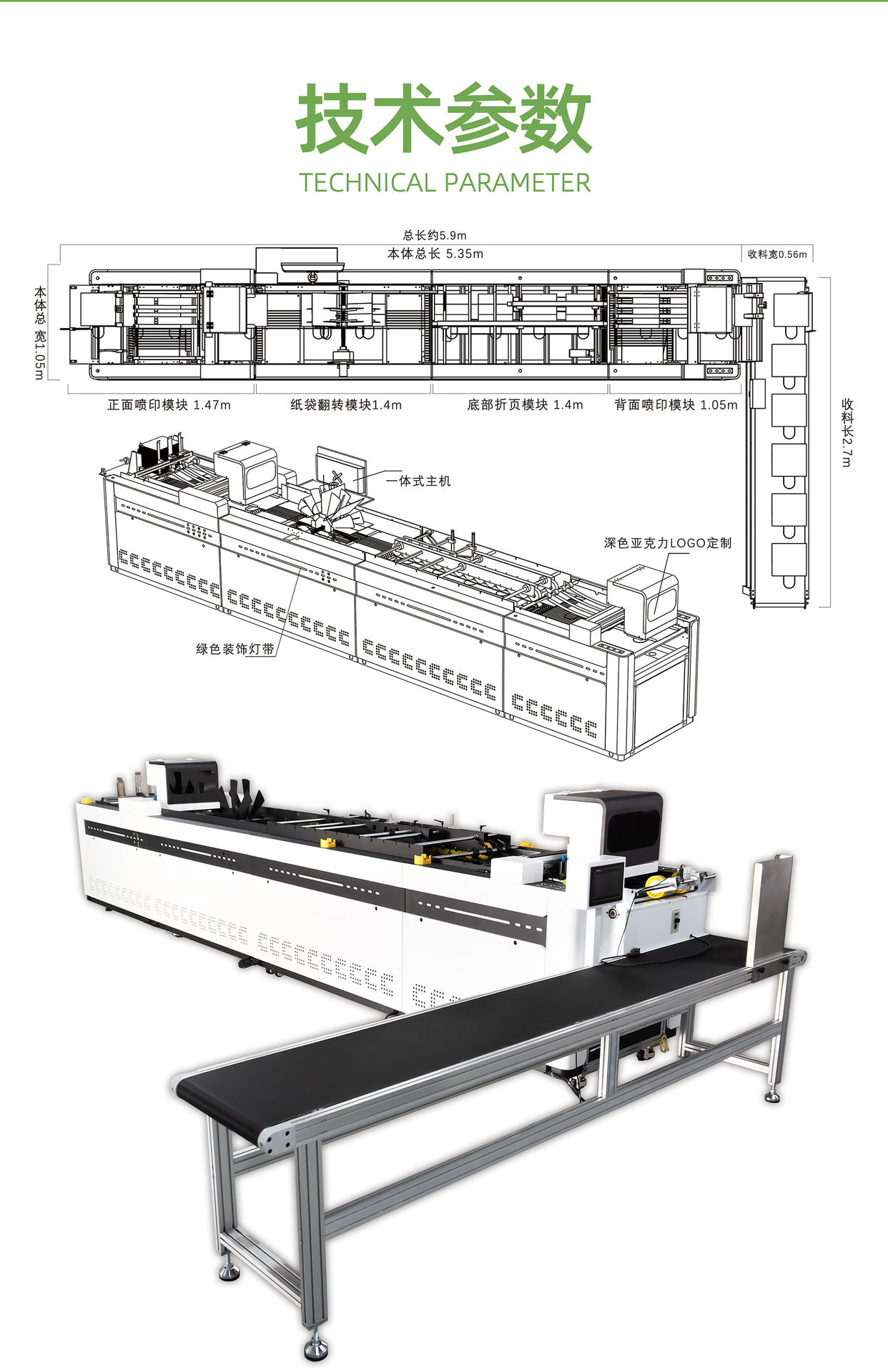 技术参数
TECHNICAL PARAMETER

总长约5.9m
本体总长 5.35m
收料宽0.56m
本体总宽1.05m
正面喷印模块 1.47m
纸袋翻转模块1.4m
底部折页模块 1.4m
背面喷印模块 1.05m
收料长2.7m

一体式主机
深色亚克力LOGO定制
绿色装饰灯带