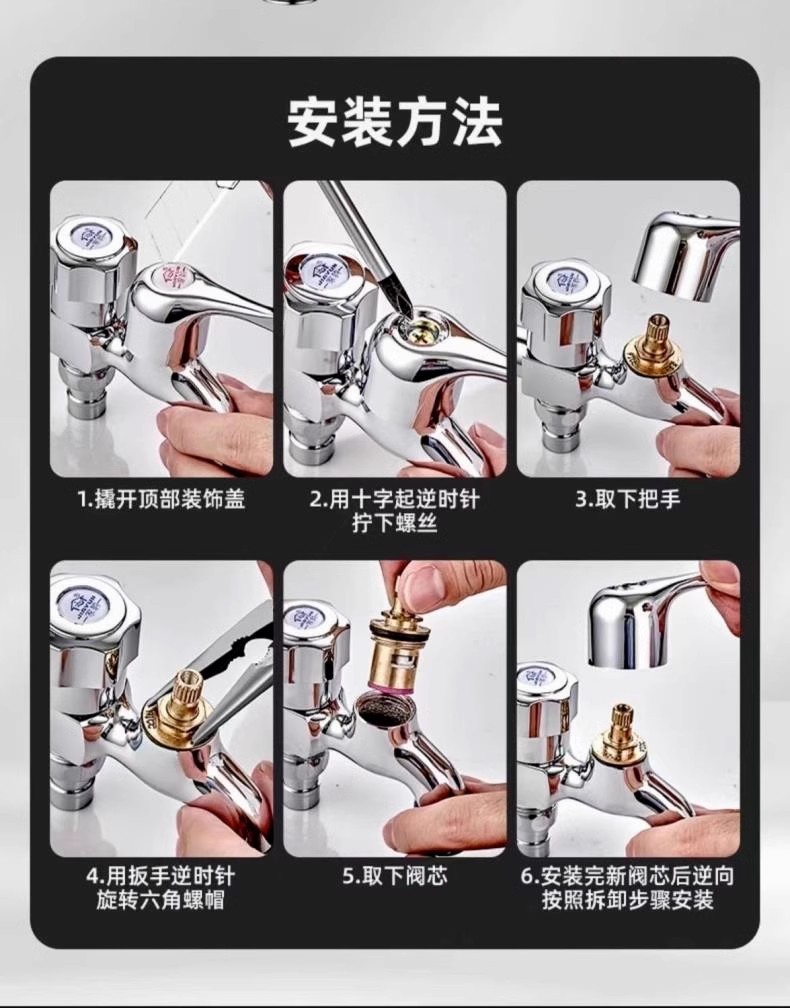 安装方法

1.撬开顶部装饰盖

2.用十字起逆时针拧下螺丝

3.取下把手

4.用扳手逆时针旋转六角螺帽

5.取下阀芯

6.安装完新阀芯后逆向按照拆卸步骤安装