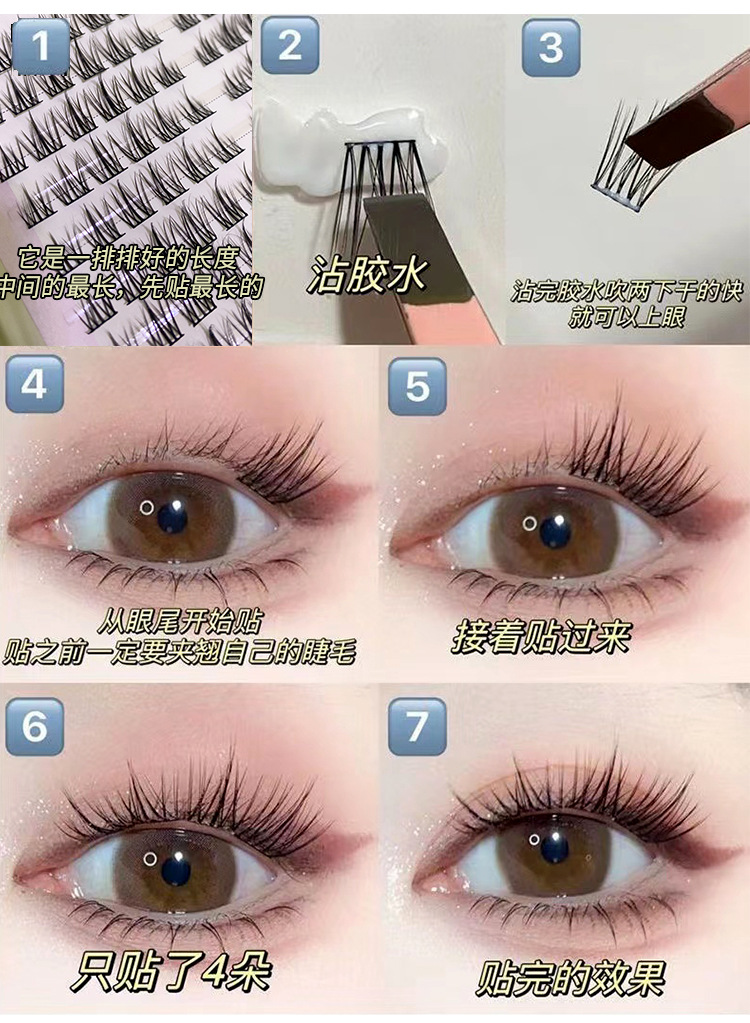 1

它是一排排好的长度
中间的最长，先贴最长的

2

沾胶水

3

沾完胶水吹两下干的快
就可以上眼

4

从眼尾开始贴
贴之前一定要夹翘自己的睫毛

5

接着贴过来

6

只贴了4朵

7

贴完的效果