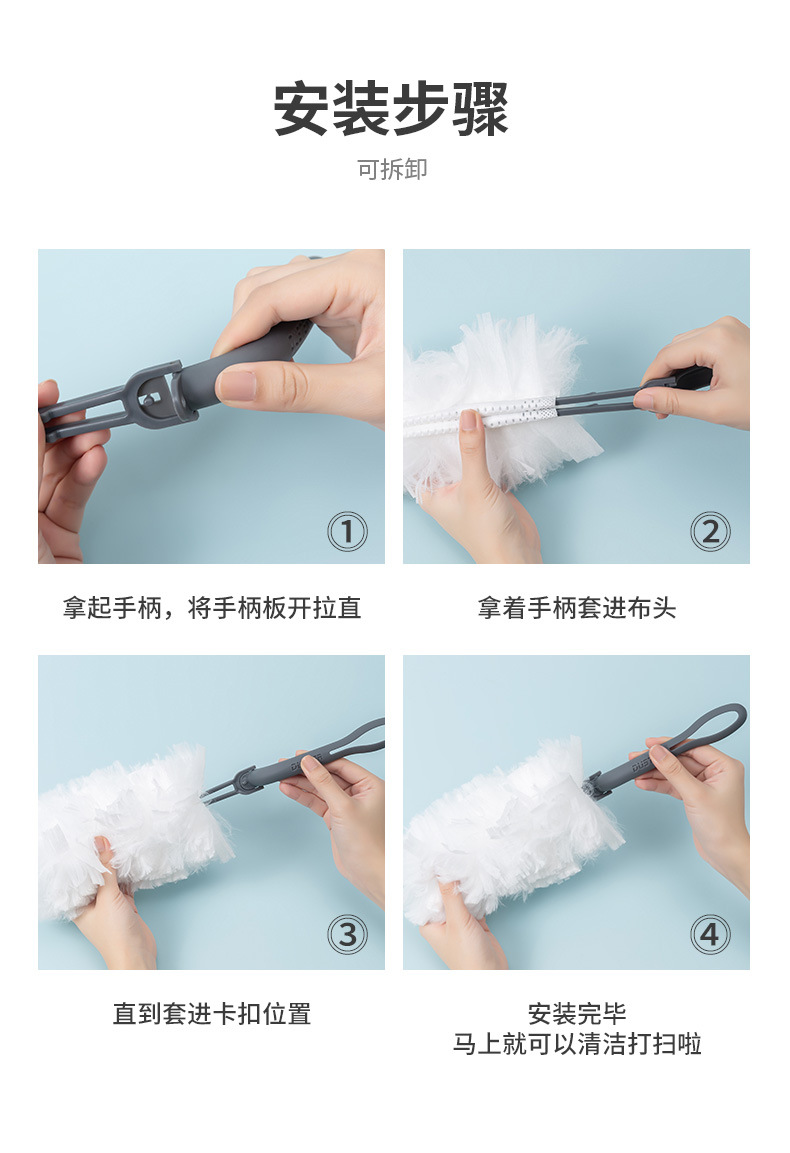 安装步骤

可拆卸

①

拿起手柄，将手柄板开拉直

②

拿着手柄套进布头

③

直到套进卡扣位置

④

安装完毕
马上就可以清洁打扫啦