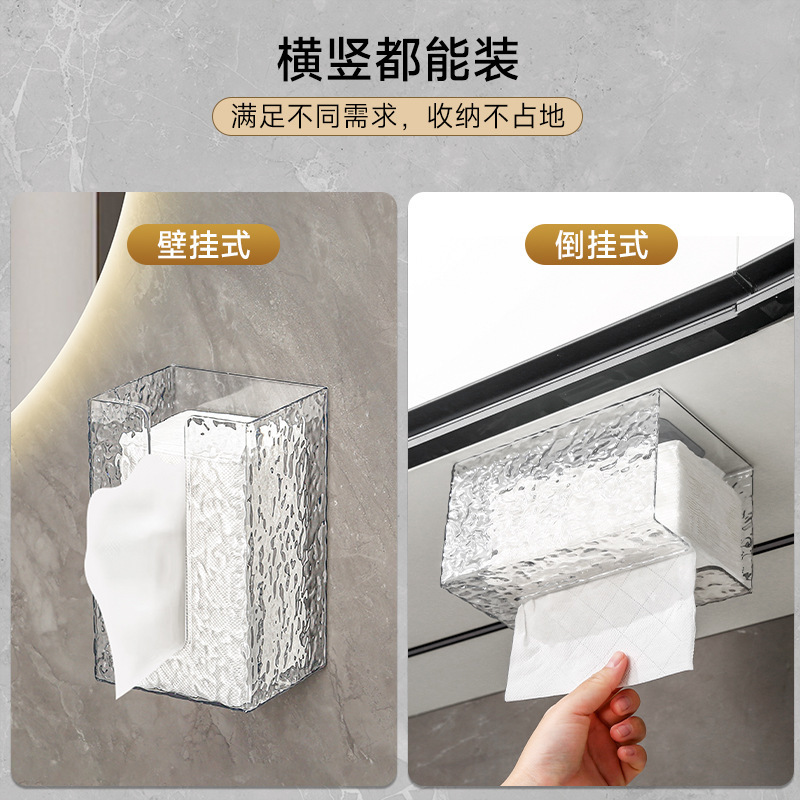 横竖都能装

满足不同需求，收纳不占地

壁挂式

倒挂式