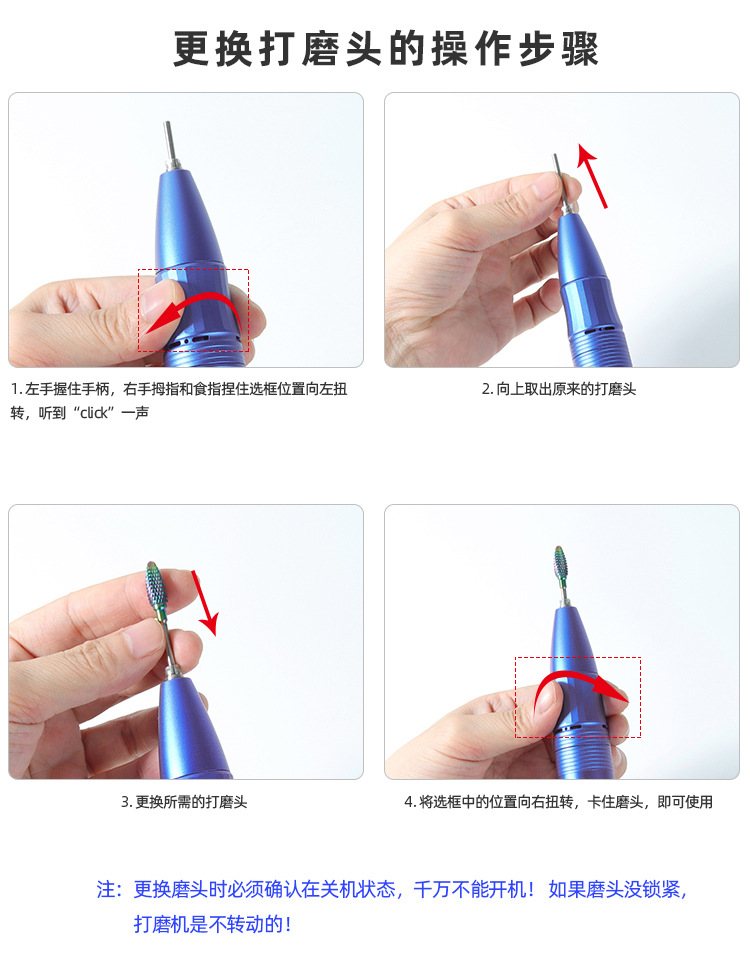 更换打磨头的操作步骤

1. 左手握住手柄，右手拇指和食指捏住选框位置向左扭转，听到“click”一声

2. 向上取出原来的打磨头

3. 更换所需的打磨头

4. 将选框中的位置向右扭转，卡住磨头，即可使用

注：更换磨头时必须确认在关机状态，千万不能开机！如果磨头没锁紧，打磨机是不转动的！