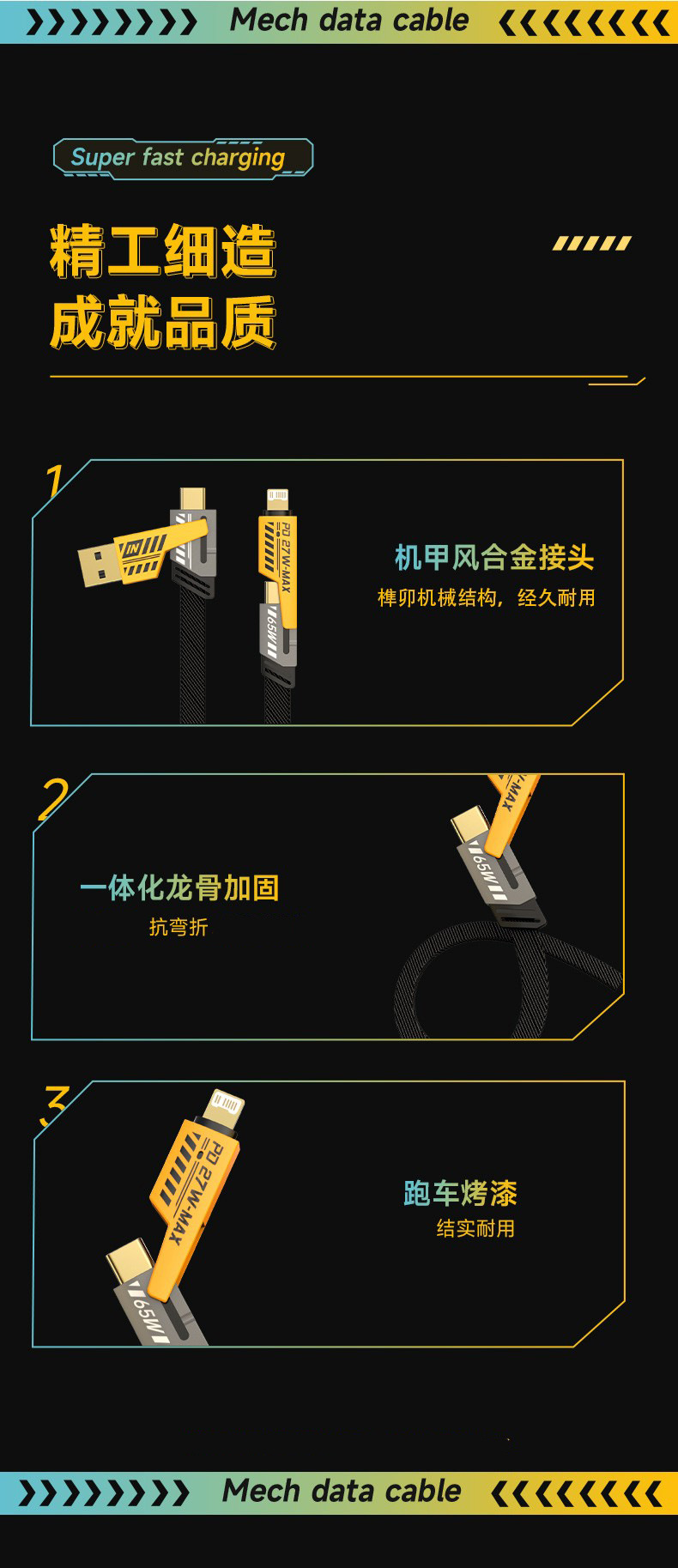 Mech data cable

Super fast charging

精工细造
成就品质

1

IN

PD 27W-MAX

65W

机甲风合金接头

榫卯机械结构，经久耐用

2

一体化龙骨加固

抗弯折

W-MAX

65W

3

PD 27W-MAX

65W

跑车烤漆

结实耐用

Mech data cable