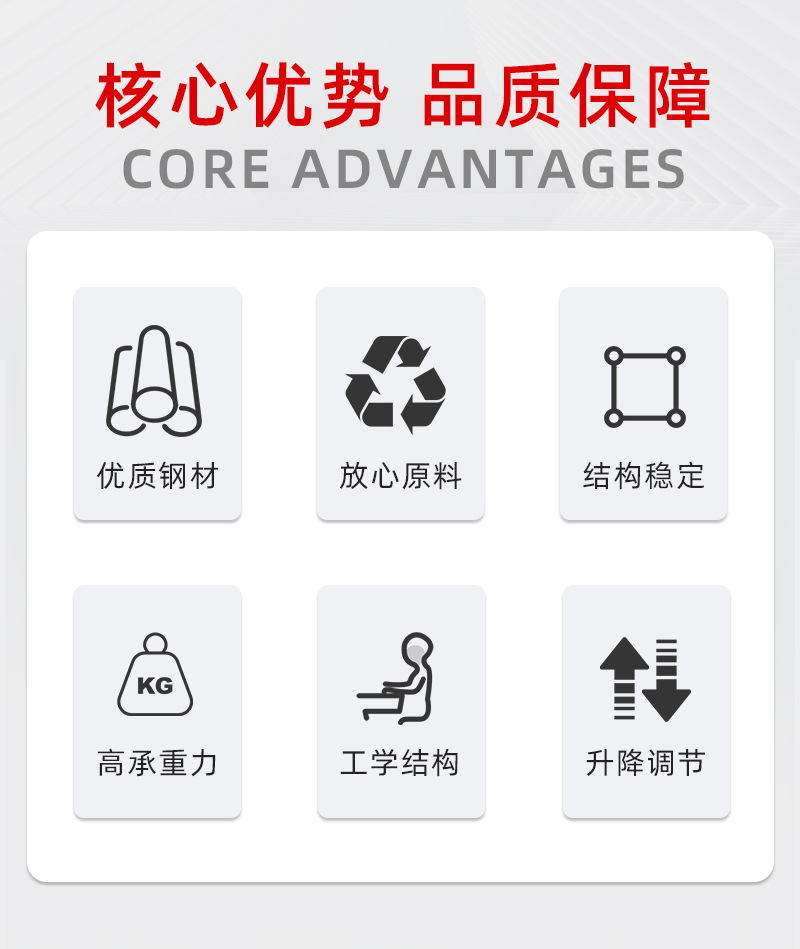 核心优势 品质保障
CORE ADVANTAGES

优质钢材

放心原料

结构稳定

KG
高承重力

工学结构

升降调节