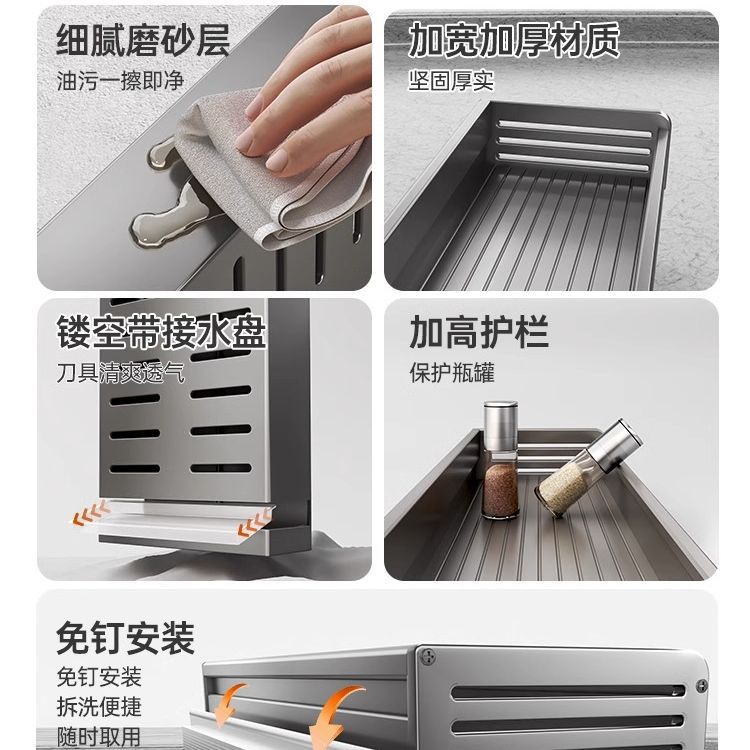 细腻磨砂层
油污一擦即净

加宽加厚材质
坚固厚实

镂空带接水盘
刀具清爽透气

加高护栏
保护瓶罐

免钉安装
免钉安装
拆洗便捷
随时取用