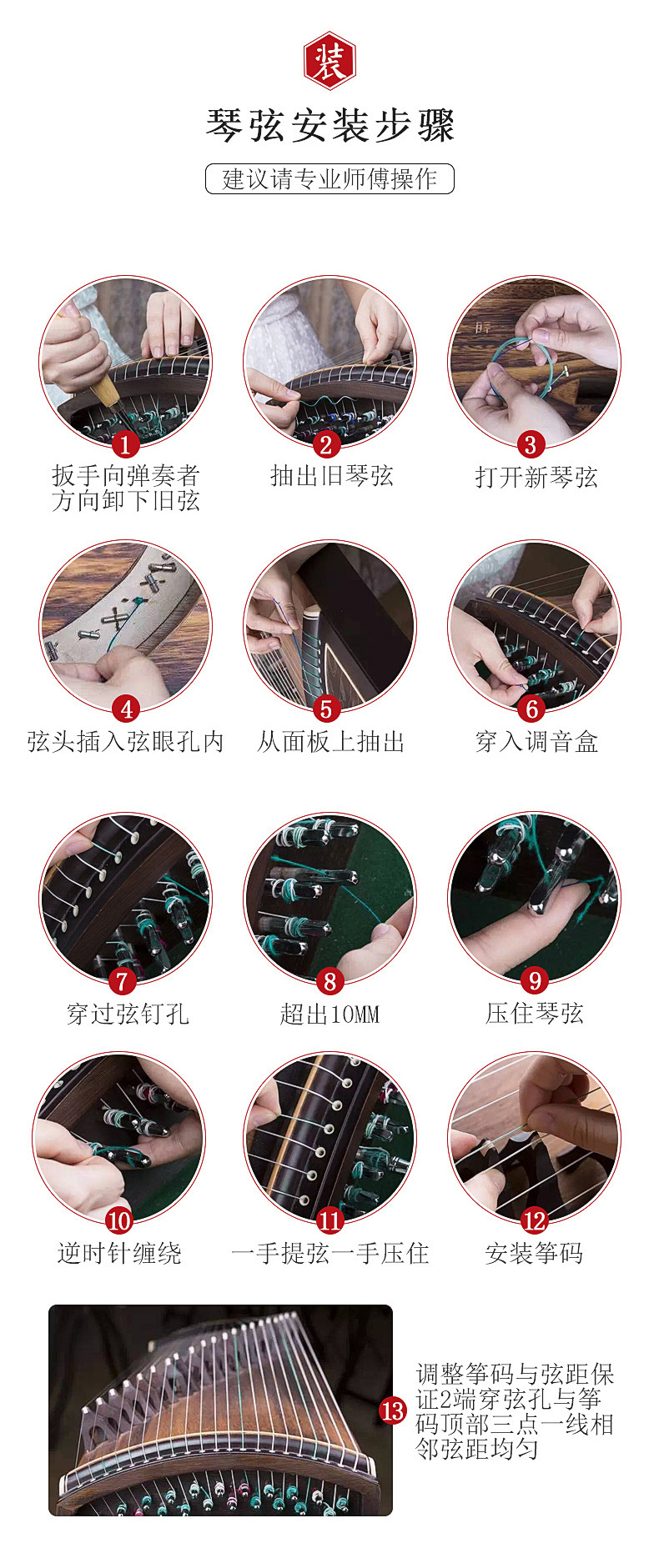 装

琴弦安装步骤

建议请专业师傅操作

1
扳手向弹奏者方向卸下旧弦

2
抽出旧琴弦

3
打开新琴弦

4
弦头插入弦眼孔内

5
从面板上抽出

6
穿入调音盒

7
穿过弦钉孔

8
超出10MM

9
压住琴弦

10
逆时针缠绕

11
一手提弦一手压住

12
安装筝码

13
调整筝码与弦距保证2端穿弦孔与筝码顶部三点一线相邻弦距均匀