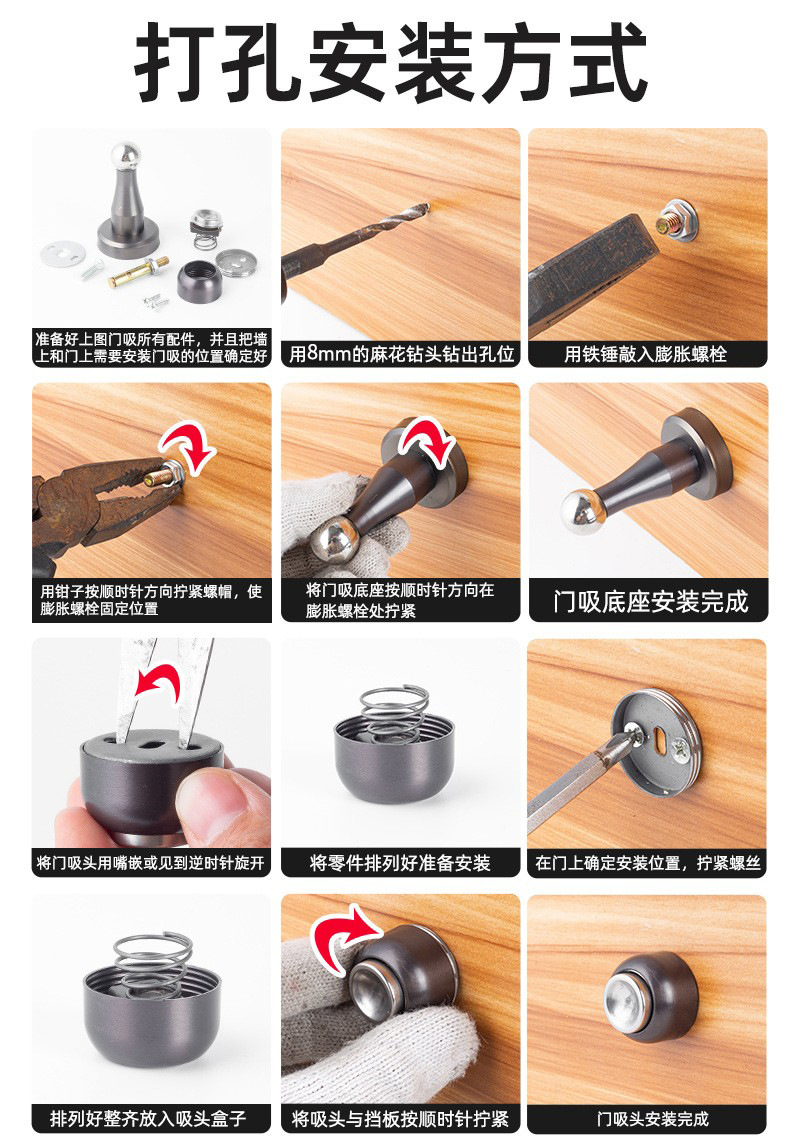 打孔安装方式

准备好上图门吸所有配件，并且把墙上和门上需要安装门吸的位置确定好

用8mm的麻花钻头钻出孔位

用铁锤敲入膨胀螺栓

用钳子按顺时针方向拧紧螺帽，使膨胀螺栓固定位置

将门吸底座按顺时针方向在膨胀螺栓处拧紧

门吸底座安装完成

将门吸头用嘴嵌或见到逆时针旋开

将零件排列好准备安装

在门上确定安装位置，拧紧螺丝

排列好整齐放入吸头盒子

将吸头与挡板按顺时针拧紧

门吸头安装完成