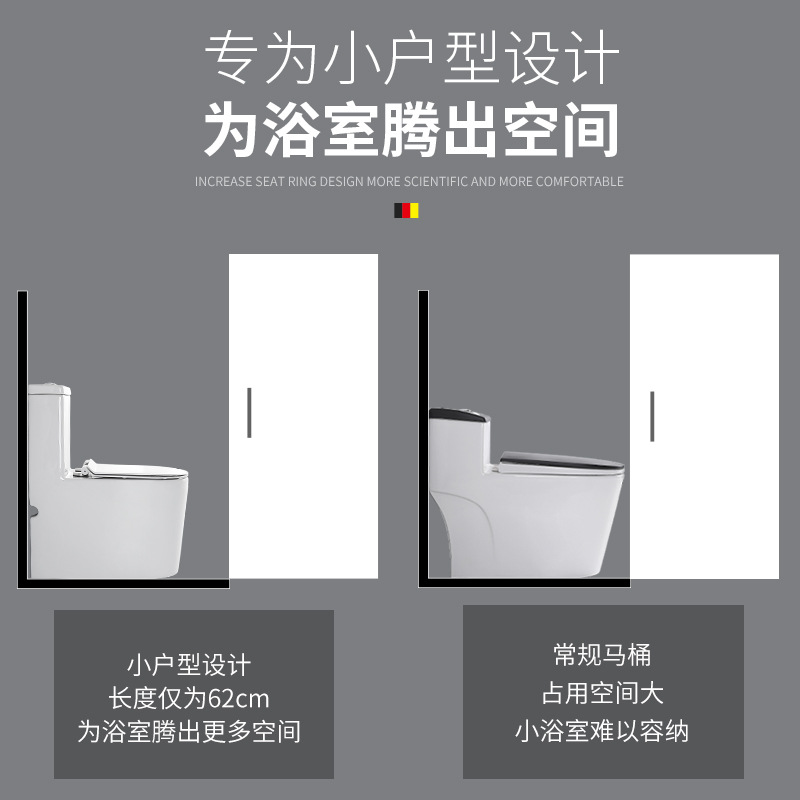 专为小户型设计
为浴室腾出空间

INCREASE SEAT RING DESIGN MORE SCIENTIFIC AND MORE COMFORTABLE

小户型设计
长度仅为62cm
为浴室腾出更多空间

常规马桶
占用空间大
小浴室难以容纳