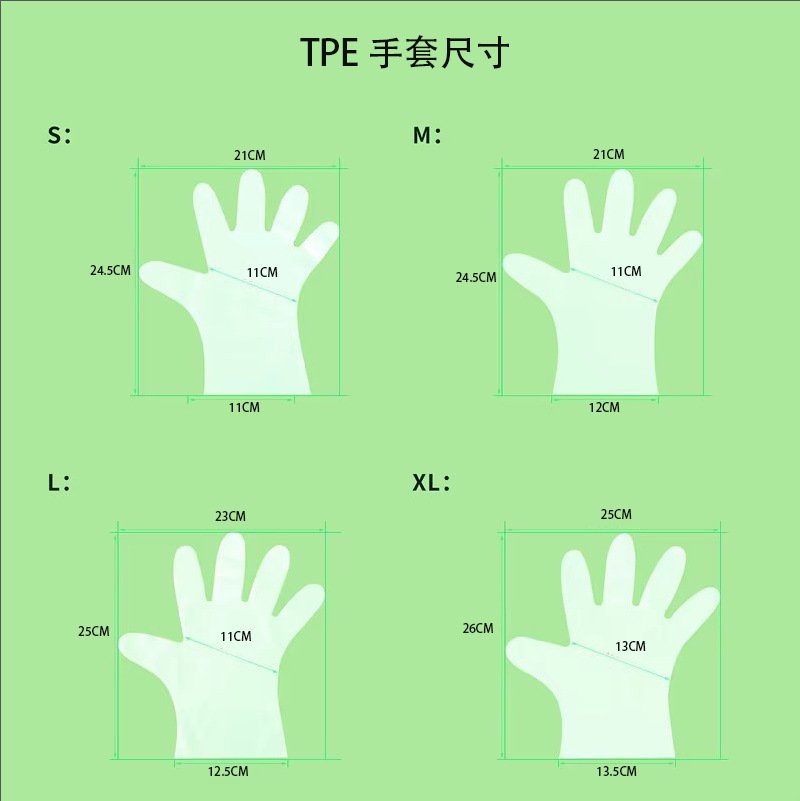 TPE 手套尺寸

S:

21CM

24.5CM

11CM

11CM

M:

21CM

24.5CM

11CM

12CM

L:

23CM

25CM

11CM

12.5CM

XL:

25CM

26CM

13CM

13.5CM