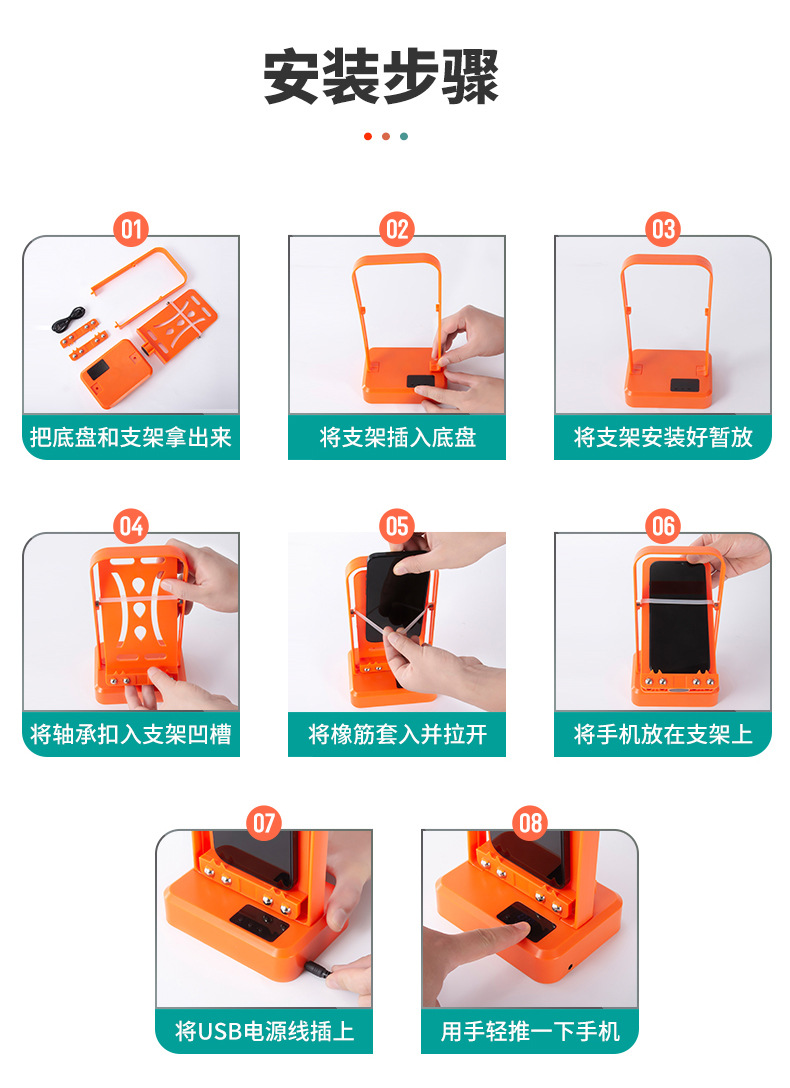 安装步骤

01
把底盘和支架拿出来

02
将支架插入底盘

03
将支架安装好暂放

04
将轴承扣入支架凹槽

05
将橡筋套入并拉开

06
将手机放在支架上

07
将USB电源线插上

08
用手轻推一下手机